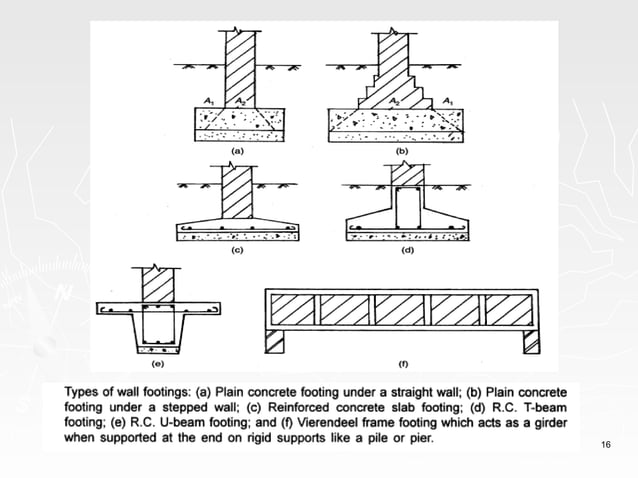 $A_1$ $A_2$

(a)

$A_2$ $A_1$

(b)

(c)

(d)

(e)

(f)

Types of wall footings: (a) Plain concrete footing under a straight wall; (b) Plain concrete footing under a stepped wall; (c) Reinforced concrete slab footing; (d) R.C. T-beam footing; (e) R.C. U-beam footing; and (f) Vierendeel frame footing which acts as a girder when supported at the end on rigid supports like a pile or pier.

16