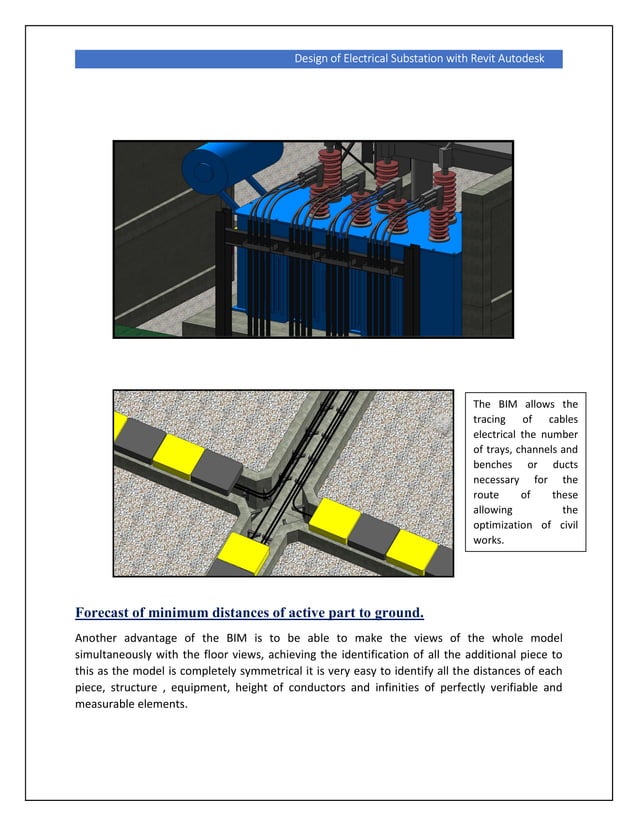 Design of Electrical Substation with Revit Autodesk

The BIM allows the tracing of cables electrical the number of trays, channels and benches or ducts necessary for the route of these allowing the optimization of civil works.

Forecast of minimum distances of active part to ground.

Another advantage of the BIM is to be able to make the views of the whole model simultaneously with the floor views, achieving the identification of all the additional piece to this as the model is completely symmetrical it is very easy to identify all the distances of each piece, structure , equipment, height of conductors and infinities of perfectly verifiable and measurable elements.