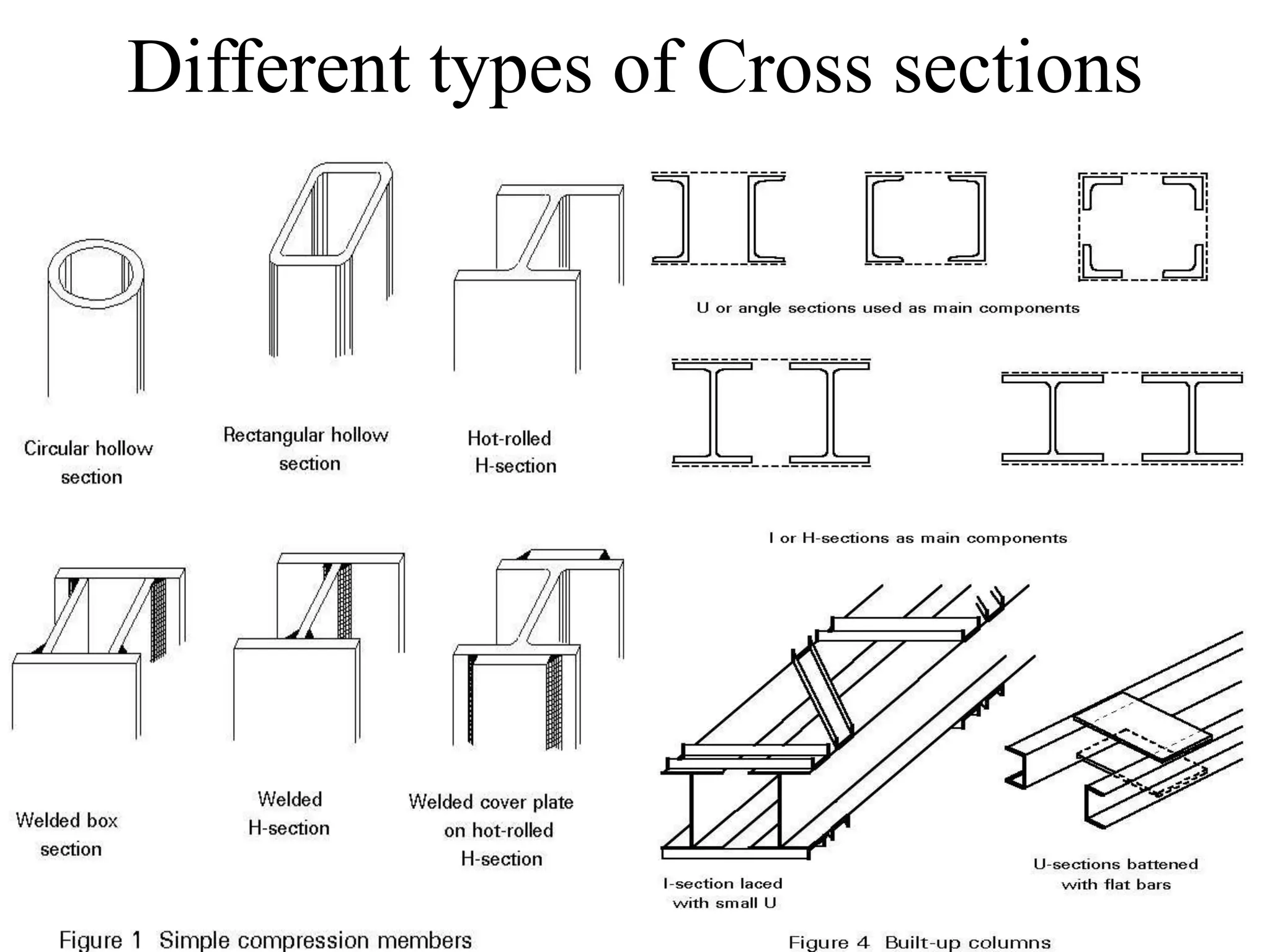 Different types of Cross sections

Circular hollow section

Rectangular hollow section

Hot-rolled H-section

Welded box section

Welded H-section

Welded cover plate on hot-rolled H-section

Figure 1 Simple compression members

U or angle sections used as main components

I or H-sections as main components

I-section laced with small U

U-sections battened with flat bars

Figure 4 Built-up columns