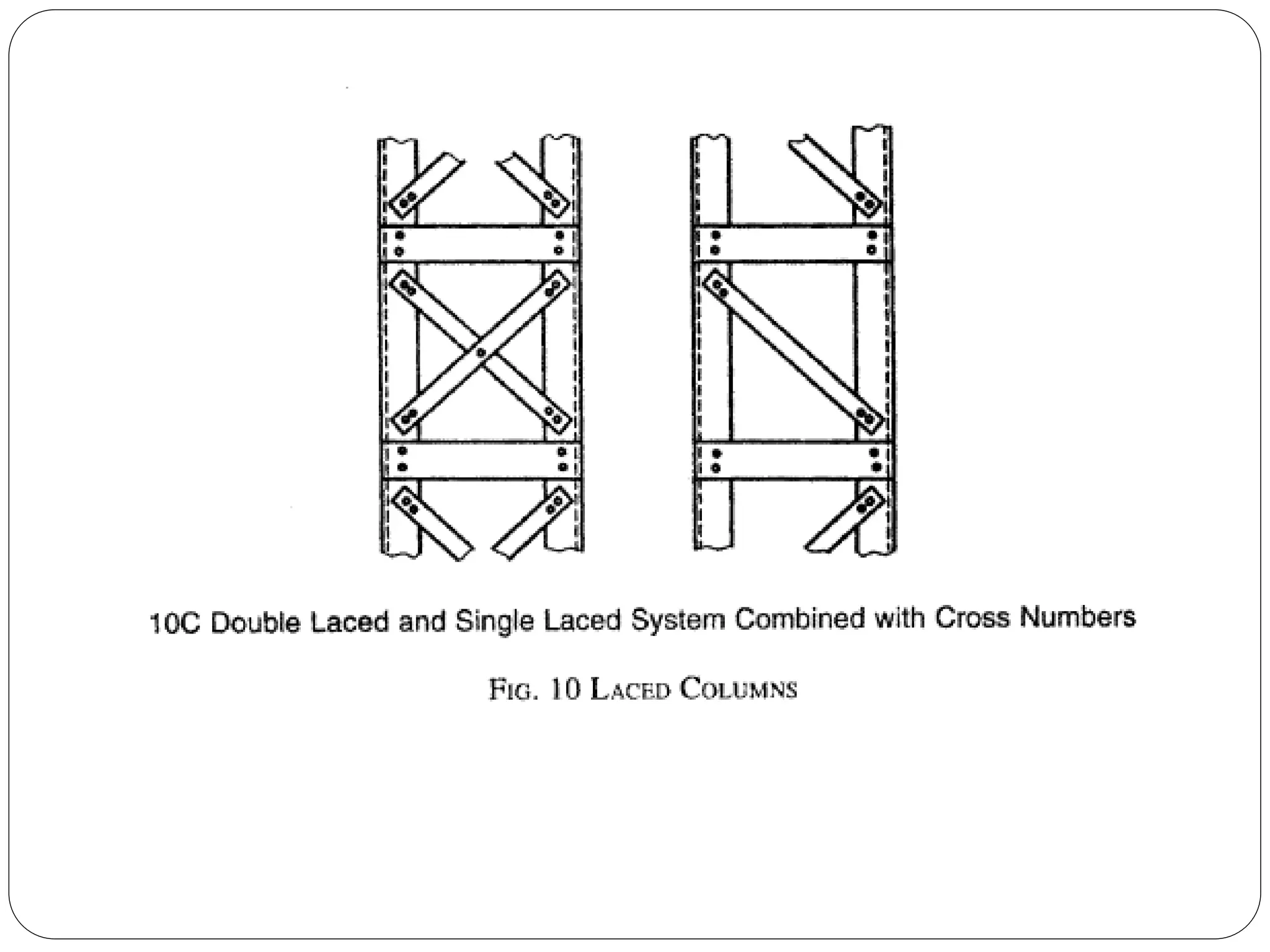 10C Double Laced and Single Laced System Combined with Cross Numbers

FIG. 10 LACED COLUMNS