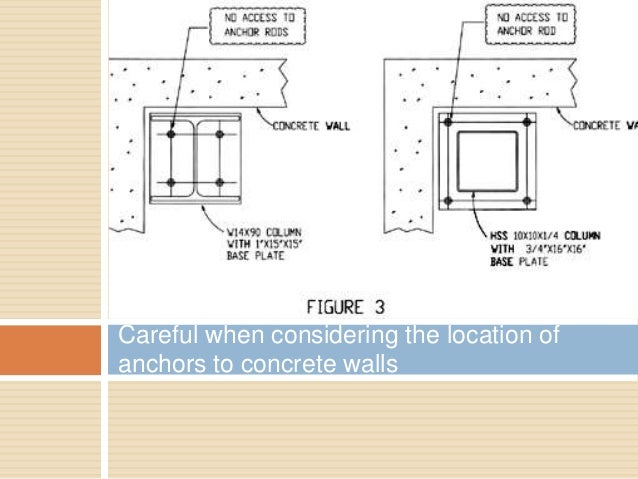 NO ACCESS TO ANCHOR RODS

CONCRETE WALL

W14X90 COLUMN WITH 1"X15"X15" BASE PLATE

NO ACCESS TO ANCHOR ROD

CONCRETE WA

HSS 10X10X1/4 COLUMN WITH 3/4"X16"X16" BASE PLATE

FIGURE 3

Careful when considering the location of anchors to concrete walls