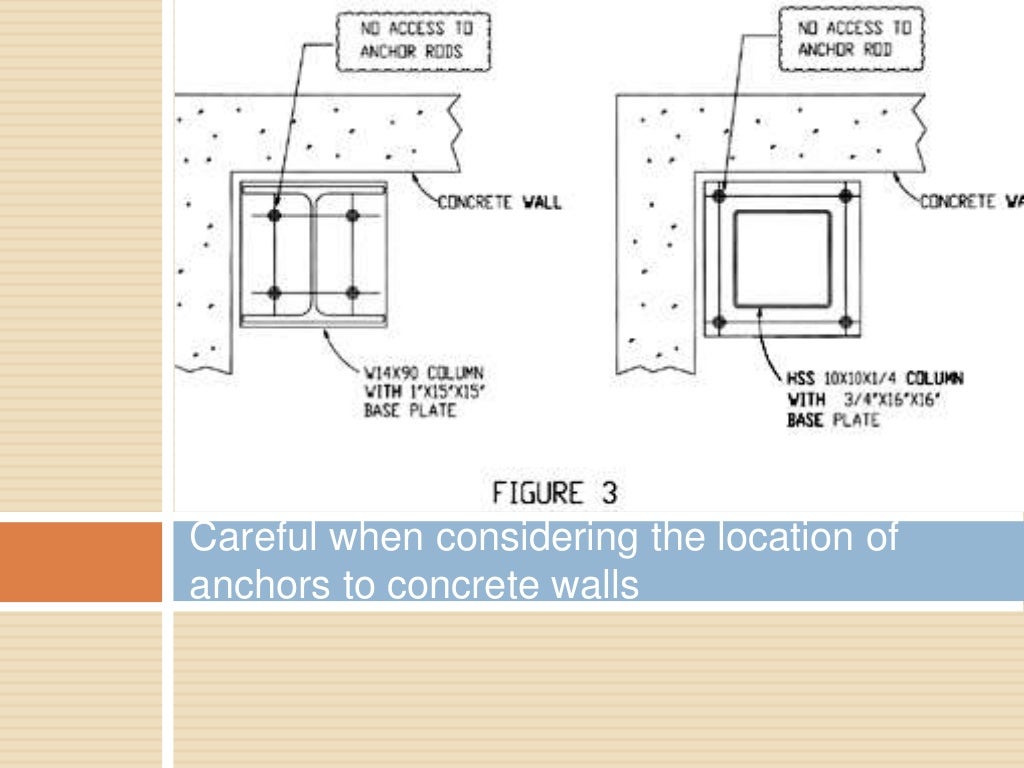 NO ACCESS TO ANCHOR RODS

CONCRETE WALL

W14X90 COLUMN WITH 1"X15"X15" BASE PLATE

NO ACCESS TO ANCHOR ROD

CONCRETE WA

HSS 10X10X1/4 COLUMN WITH 3/4"X16"X16" BASE PLATE

FIGURE 3

Careful when considering the location of anchors to concrete walls