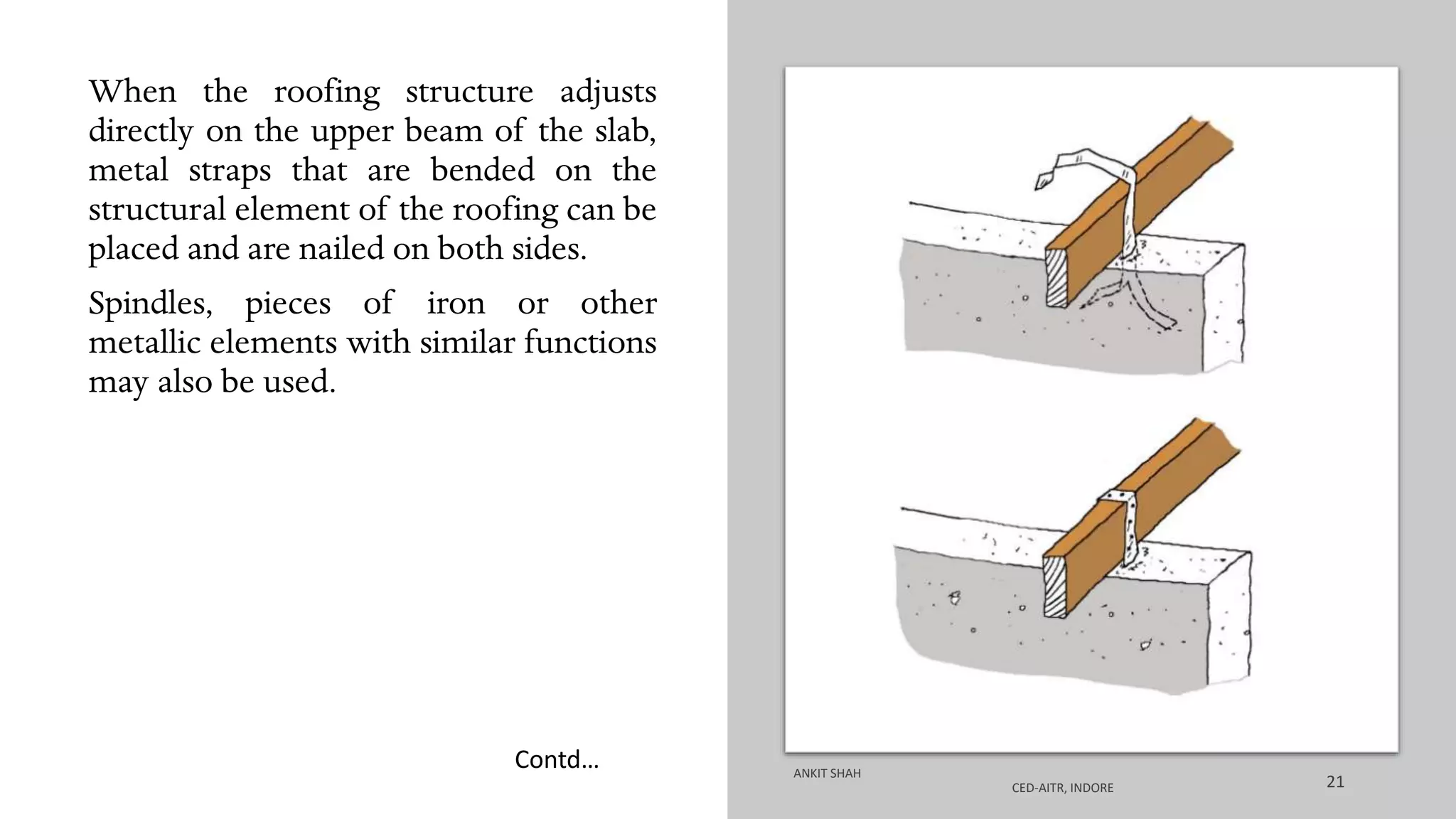 When the roofing structure adjusts directly on the upper beam of the slab, metal straps that are bended on the structural element of the roofing can be placed and are nailed on both sides.

Spindles, pieces of iron or other metallic elements with similar functions may also be used.

Contd…

ANKIT SHAH

CED-AITR, INDORE

21