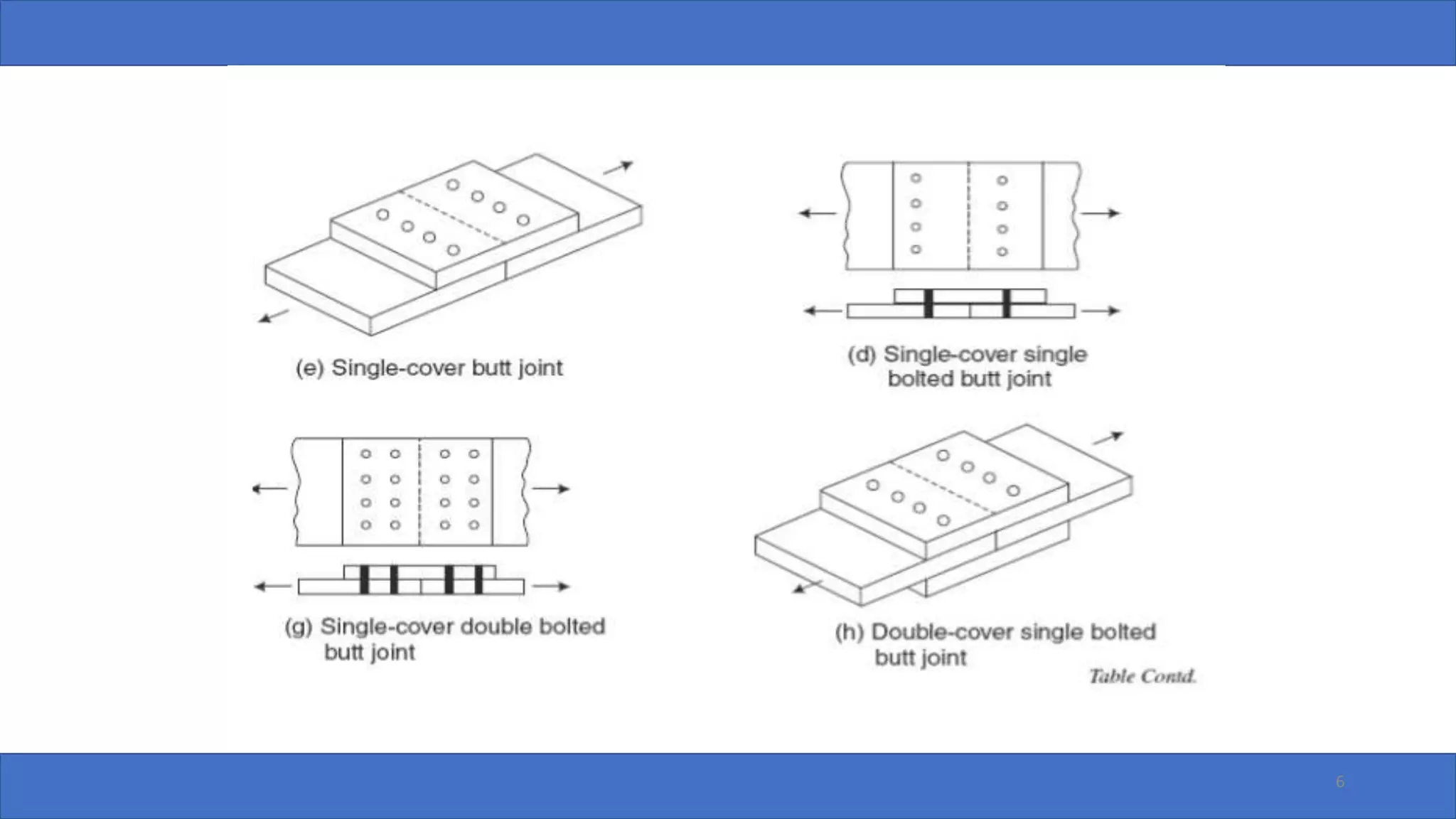 (e) Single-cover butt joint

(d) Single-cover single bolted butt joint

(g) Single-cover double bolted butt joint

(h) Double-cover single bolted butt joint

Table Contd.

6