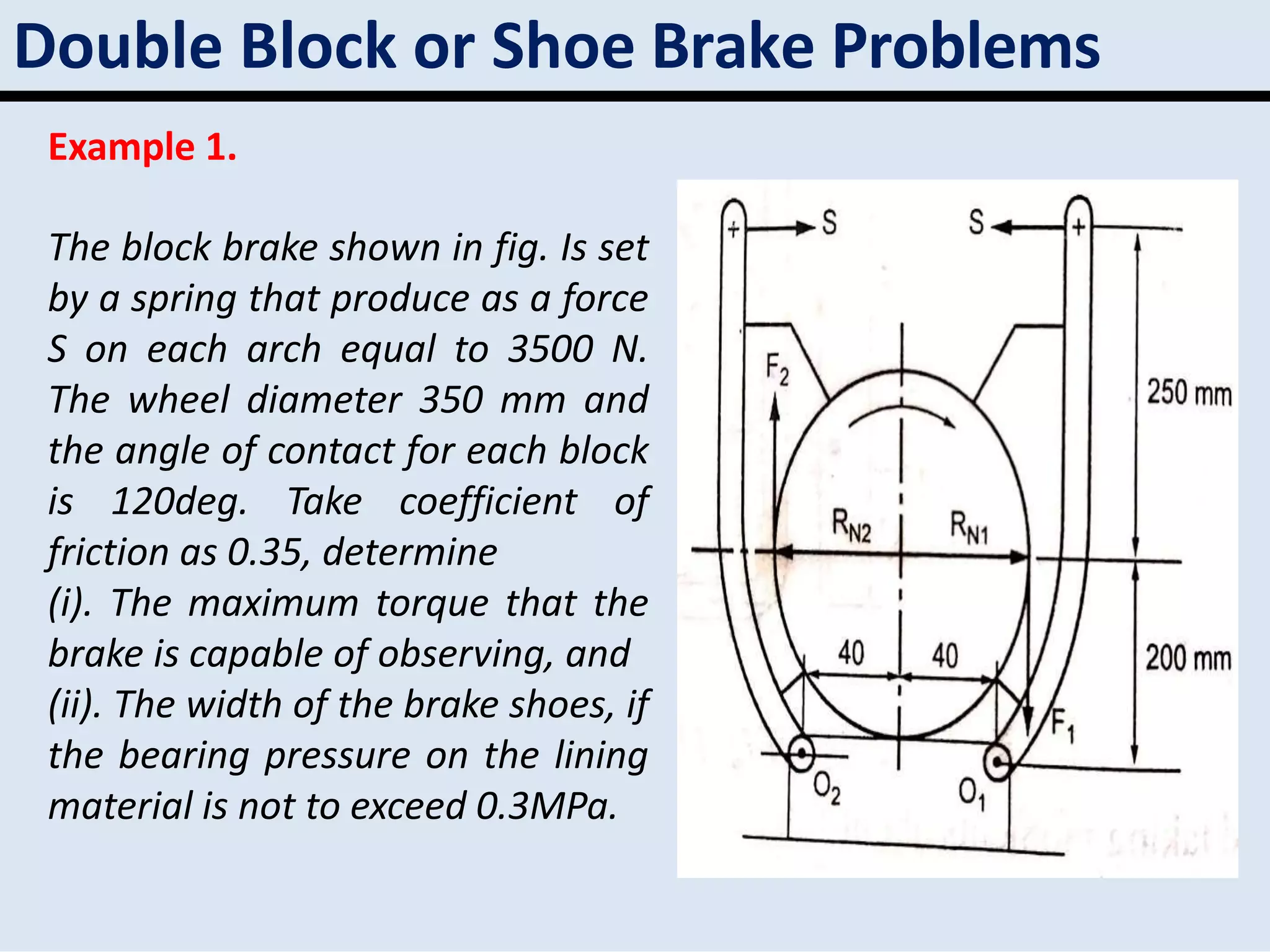 Double Block or Shoe Brake Problems

Example 1.

The block brake shown in fig. Is set by a spring that produce as a force S on each arch equal to 3500 N. The wheel diameter 350 mm and the angle of contact for each block is 120deg. Take coefficient of friction as 0.35, determine
(i). The maximum torque that the brake is capable of observing, and
(ii). The width of the brake shoes, if the bearing pressure on the lining material is not to exceed 0.3MPa.

S
S
$F_2$
250 mm
$R_{N2}$
$R_{N1}$
40
40
200 mm
$F_1$
$O_2$
$O_1$