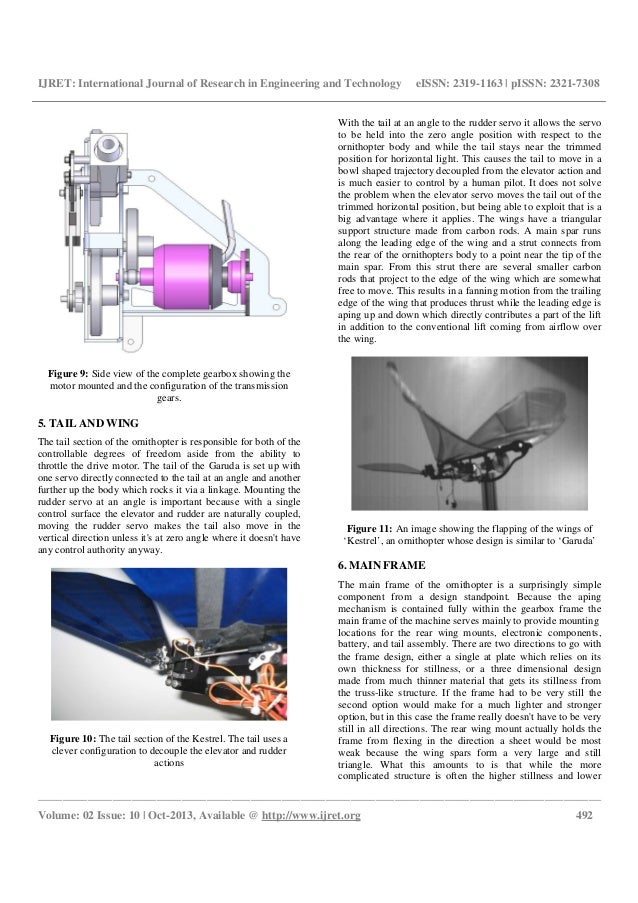 IJRET: International Journal of Research in Engineering and Technology eISSN: 2319-1163 | pISSN: 2321-7308

Figure 9: Side view of the complete gearbox showing the motor mounted and the configuration of the transmission gears.

5. TAIL AND WING

The tail section of the ornithopter is responsible for both of the controllable degrees of freedom aside from the ability to throttle the drive motor. The tail of the Garuda is set up with one servo directly connected to the tail at an angle and another further up the body which rocks it via a linkage. Mounting the rudder servo at an angle is important because with a single control surface the elevator and rudder are naturally coupled, moving the rudder servo makes the tail also move in the vertical direction unless it's at zero angle where it doesn't have any control authority anyway.

Figure 10: The tail section of the Kestrel. The tail uses a clever configuration to decouple the elevator and rudder actions

With the tail at an angle to the rudder servo it allows the servo to be held into the zero angle position with respect to the ornithopter body and while the tail stays near the trimmed position for horizontal light. This causes the tail to move in a bowl shaped trajectory decoupled from the elevator action and is much easier to control by a human pilot. It does not solve the problem when the elevator servo moves the tail out of the trimmed horizontal position, but being able to exploit that is a big advantage where it applies. The wings have a triangular support structure made from carbon rods. A main spar runs along the leading edge of the wing and a strut connects from the rear of the ornithopters body to a point near the tip of the main spar. From this strut there are several smaller carbon rods that project to the edge of the wing which are somewhat free to move. This results in a fanning motion from the trailing edge of the wing that produces thrust while the leading edge is aping up and down which directly contributes a part of the lift in addition to the conventional lift coming from airflow over the wing.

Figure 11: An image showing the flapping of the wings of 'Kestrel', an ornithopter whose design is similar to 'Garuda'

6. MAIN FRAME

The main frame of the ornithopter is a surprisingly simple component from a design standpoint. Because the aping mechanism is contained fully within the gearbox frame the main frame of the machine serves mainly to provide mounting locations for the rear wing mounts, electronic components, battery, and tail assembly. There are two directions to go with the frame design, either a single at plate which relies on its own thickness for stillness, or a three dimensional design made from much thinner material that gets its stillness from the truss-like structure. If the frame had to be very still the second option would make for a much lighter and stronger option, but in this case the frame really doesn't have to be very still in all directions. The rear wing mount actually holds the frame from flexing in the direction a sheet would be most weak because the wing spars form a very large and still triangle. What this amounts to is that while the more complicated structure is often the higher stillness and lower

Volume: 02 Issue: 10 | Oct-2013, Available @ http://www.ijret.org 492