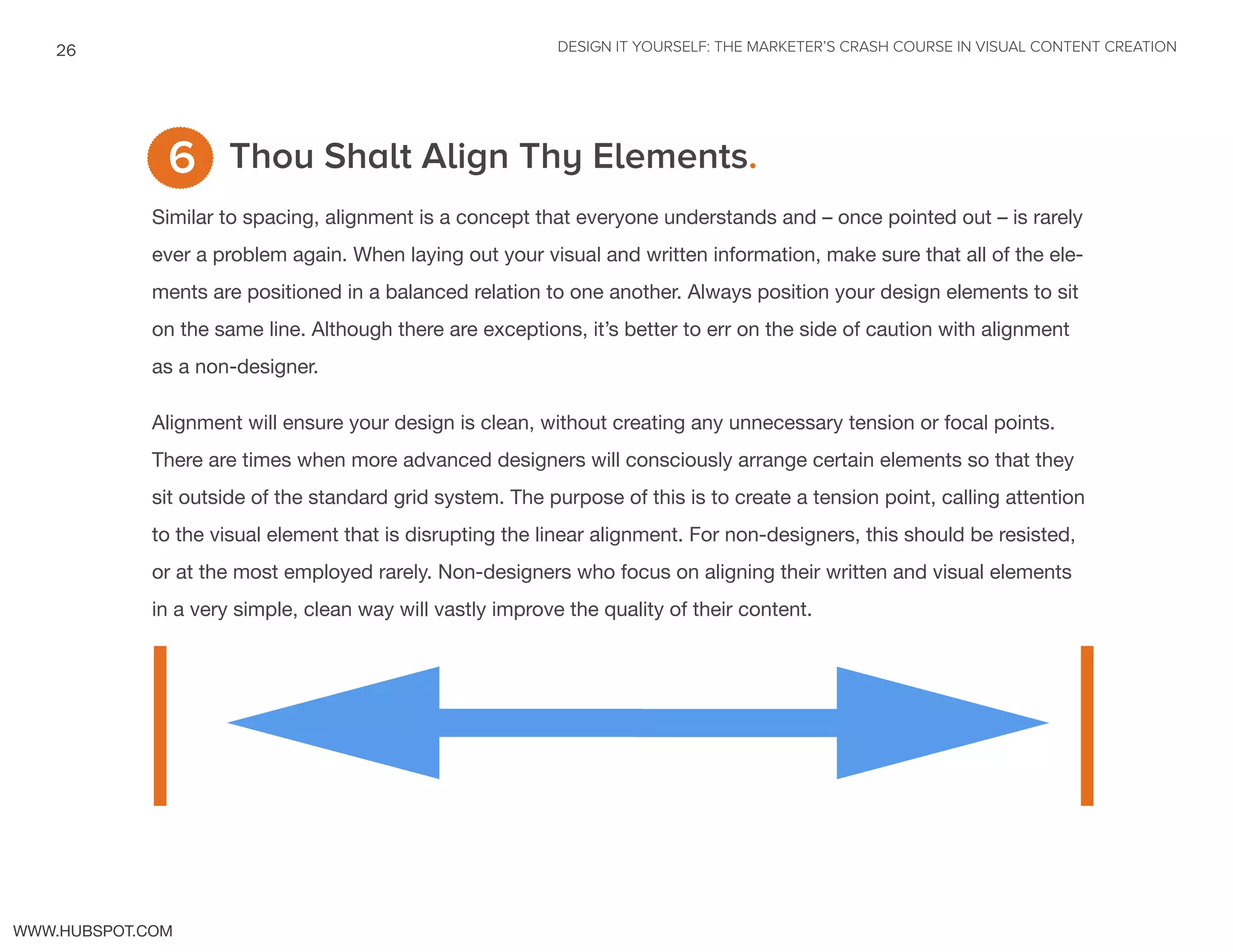 26

DESIGN IT YOURSELF: THE MARKETER'S CRASH COURSE IN VISUAL CONTENT CREATION

6 Thou Shalt Align Thy Elements.

Similar to spacing, alignment is a concept that everyone understands and – once pointed out – is rarely ever a problem again. When laying out your visual and written information, make sure that all of the elements are positioned in a balanced relation to one another. Always position your design elements to sit on the same line. Although there are exceptions, it's better to err on the side of caution with alignment as a non-designer.

Alignment will ensure your design is clean, without creating any unnecessary tension or focal points. There are times when more advanced designers will consciously arrange certain elements so that they sit outside of the standard grid system. The purpose of this is to create a tension point, calling attention to the visual element that is disrupting the linear alignment. For non-designers, this should be resisted, or at the most employed rarely. Non-designers who focus on aligning their written and visual elements in a very simple, clean way will vastly improve the quality of their content.

WWW.HUBSPOT.COM