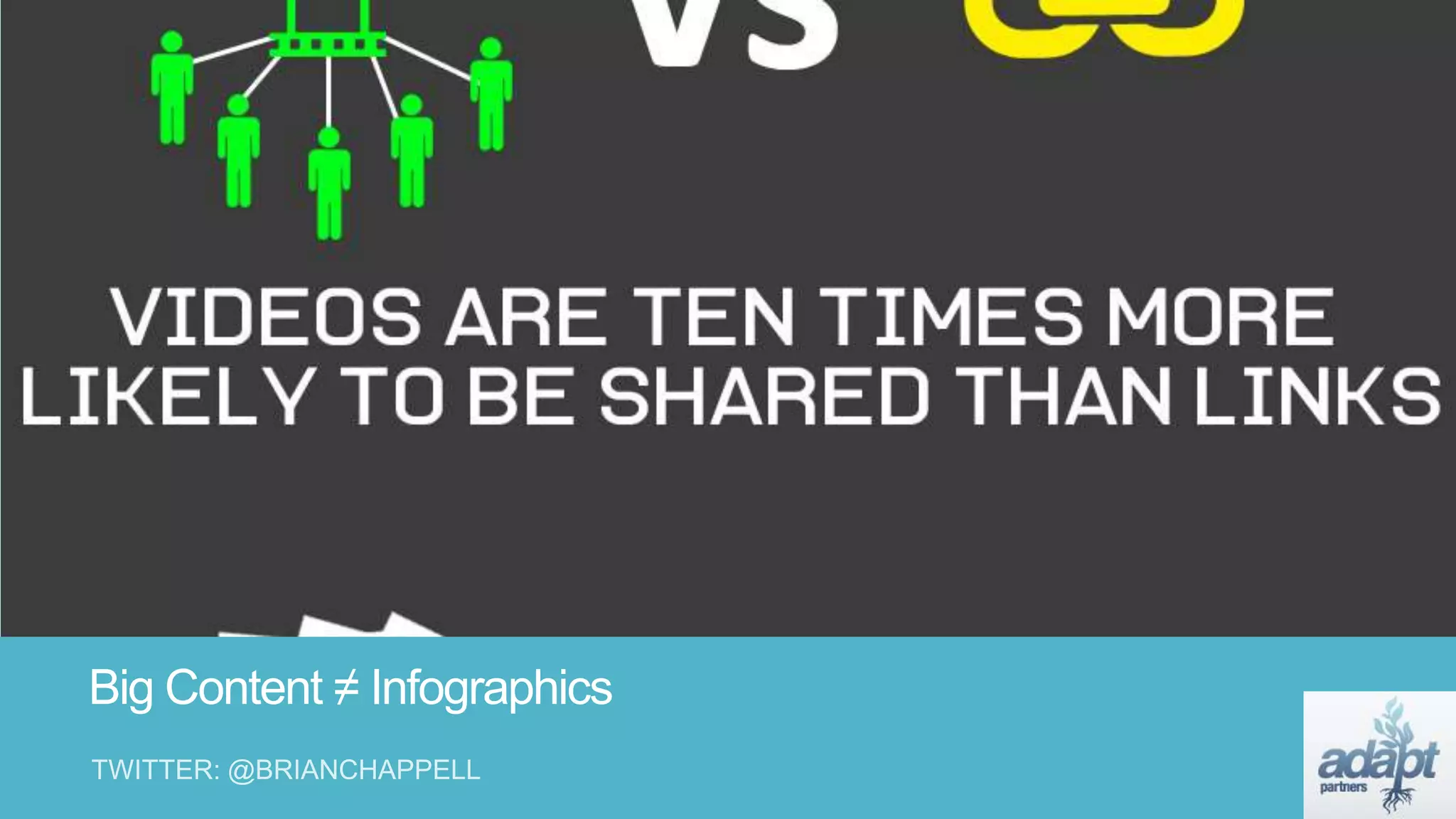 VS

VIDEOS ARE TEN TIMES MORE LIKELY TO BE SHARED THAN LINKS

Big Content ≠ Infographics

TWITTER: @BRIANCHAPPELL

adapt partners