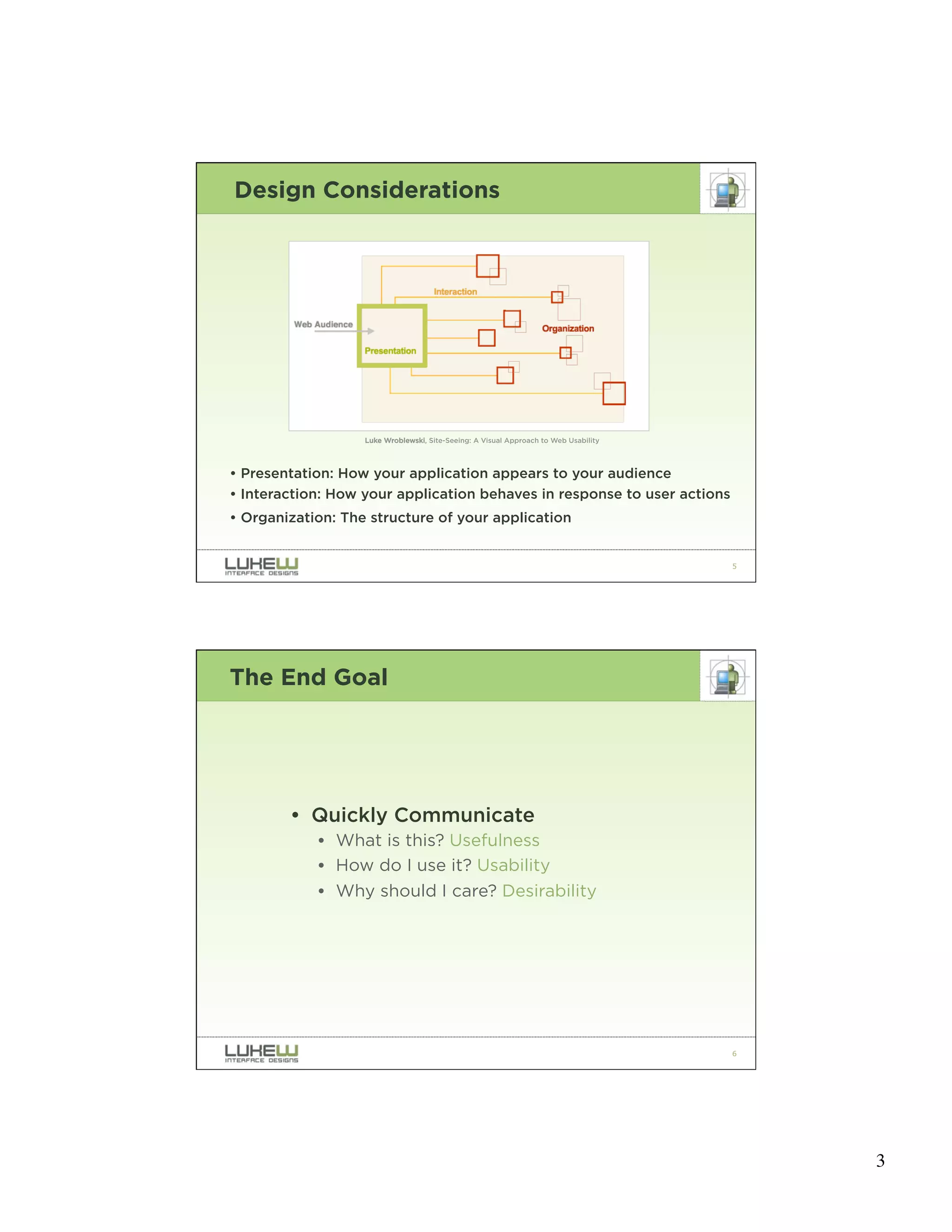 Design Considerations

Interaction

Web Audience

Organization

Presentation

Luke Wroblewski, Site-Seeing: A Visual Approach to Web Usability

• Presentation: How your application appears to your audience
• Interaction: How your application behaves in response to user actions
• Organization: The structure of your application

LUKEW INTERFACE DESIGNS

5

The End Goal

• Quickly Communicate
• What is this? Usefulness
• How do I use it? Usability
• Why should I care? Desirability

LUKEW INTERFACE DESIGNS

6

3