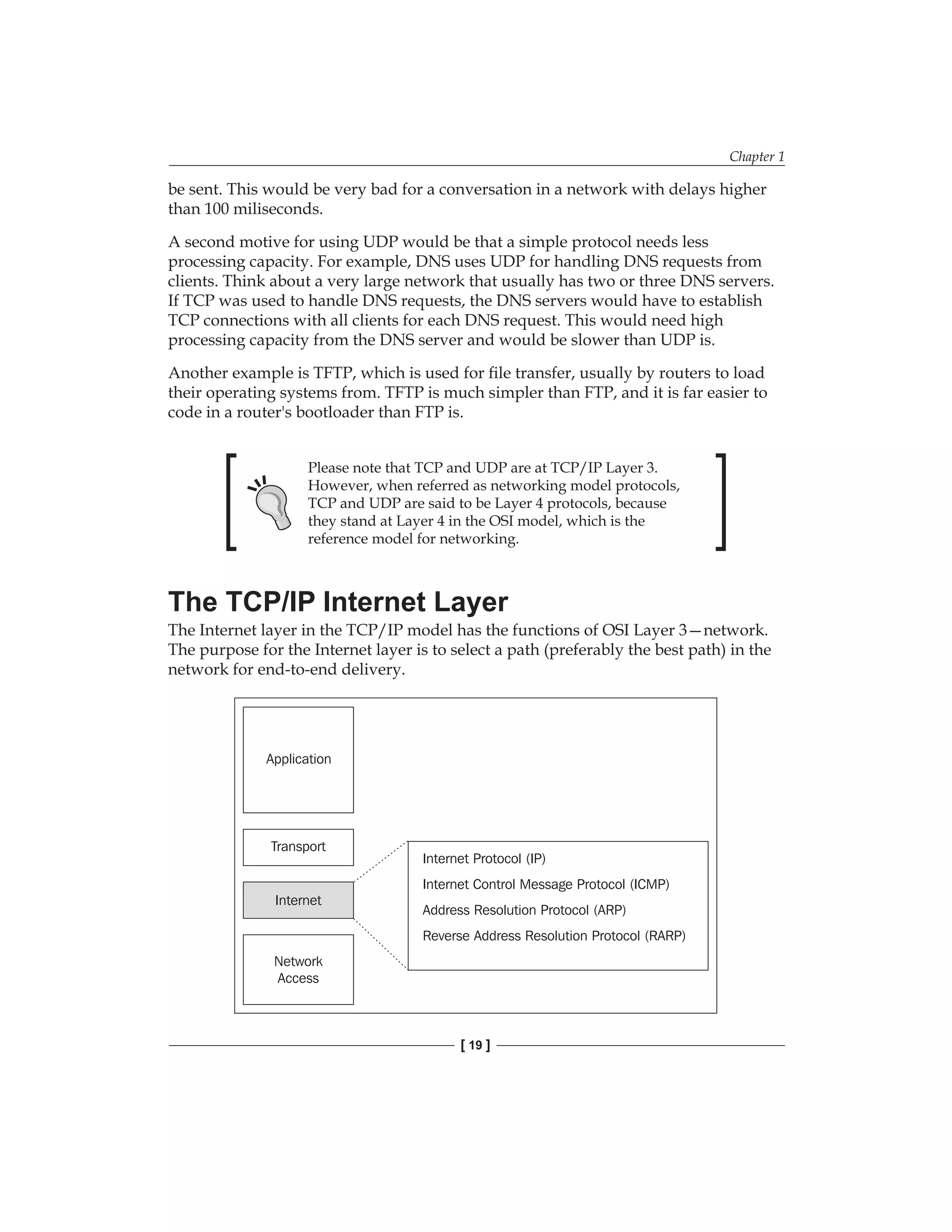 Chapter 1

be sent. This would be very bad for a conversation in a network with delays higher than 100 miliseconds.

A second motive for using UDP would be that a simple protocol needs less processing capacity. For example, DNS uses UDP for handling DNS requests from clients. Think about a very large network that usually has two or three DNS servers. If TCP was used to handle DNS requests, the DNS servers would have to establish TCP connections with all clients for each DNS request. This would need high processing capacity from the DNS server and would be slower than UDP is.

Another example is TFTP, which is used for file transfer, usually by routers to load their operating systems from. TFTP is much simpler than FTP, and it is far easier to code in a router's bootloader than FTP is.

Please note that TCP and UDP are at TCP/IP Layer 3. However, when referred as networking model protocols, TCP and UDP are said to be Layer 4 protocols, because they stand at Layer 4 in the OSI model, which is the reference model for networking.

The TCP/IP Internet Layer

The Internet layer in the TCP/IP model has the functions of OSI Layer 3—network. The purpose for the Internet layer is to select a path (preferably the best path) in the network for end-to-end delivery.

Application

Transport

Internet

Network Access

Internet Protocol (IP)
Internet Control Message Protocol (ICMP)
Address Resolution Protocol (ARP)
Reverse Address Resolution Protocol (RARP)

[ 19 ]