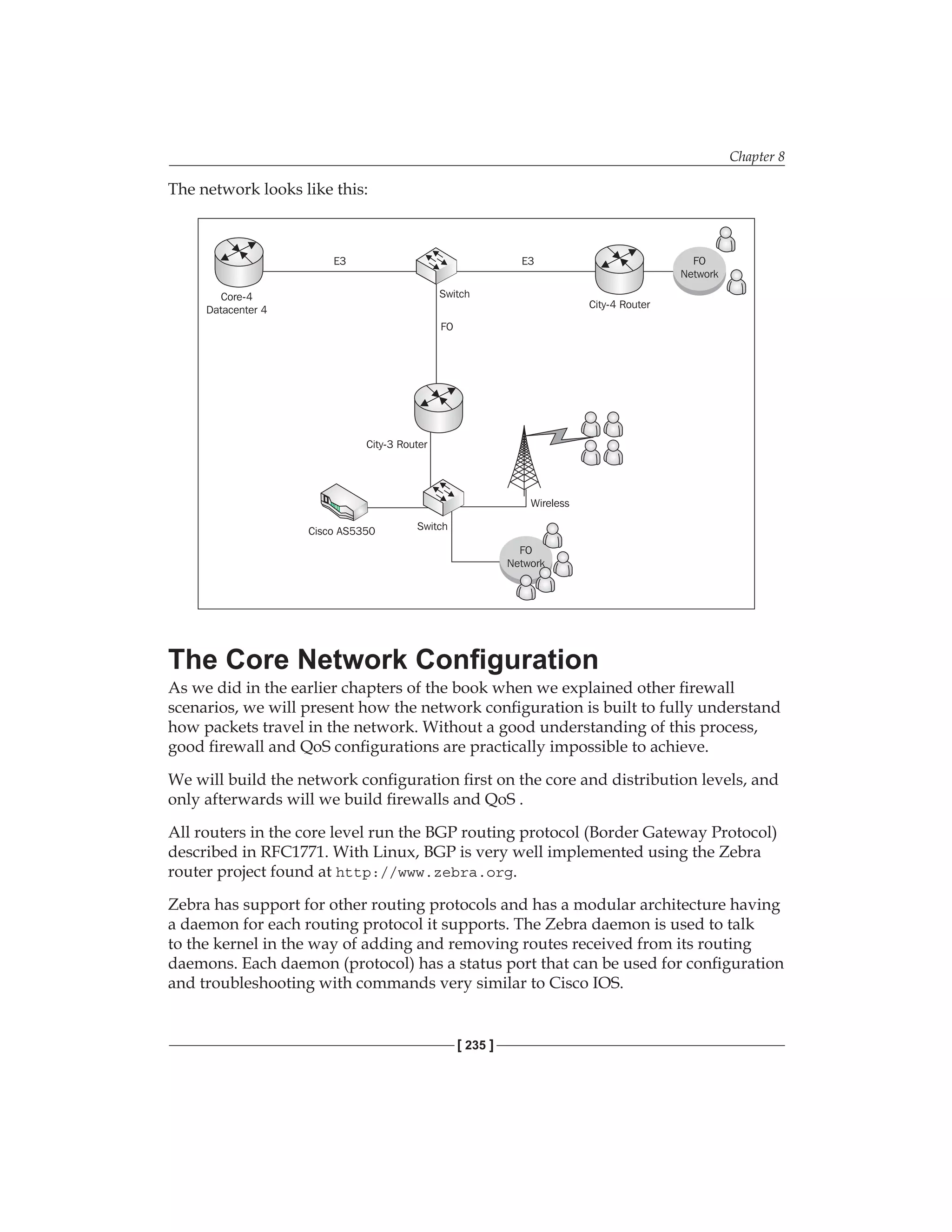 Chapter 8

The network looks like this:

E3
E3
FO Network
Core-4 Datacenter 4
Switch
City-4 Router
FO
City-3 Router
Wireless
Cisco AS5350
Switch
FO Network

The Core Network Configuration

As we did in the earlier chapters of the book when we explained other firewall scenarios, we will present how the network configuration is built to fully understand how packets travel in the network. Without a good understanding of this process, good firewall and QoS configurations are practically impossible to achieve.

We will build the network configuration first on the core and distribution levels, and only afterwards will we build firewalls and QoS .

All routers in the core level run the BGP routing protocol (Border Gateway Protocol) described in RFC1771. With Linux, BGP is very well implemented using the Zebra router project found at http://www.zebra.org.

Zebra has support for other routing protocols and has a modular architecture having a daemon for each routing protocol it supports. The Zebra daemon is used to talk to the kernel in the way of adding and removing routes received from its routing daemons. Each daemon (protocol) has a status port that can be used for configuration and troubleshooting with commands very similar to Cisco IOS.

[ 235 ]