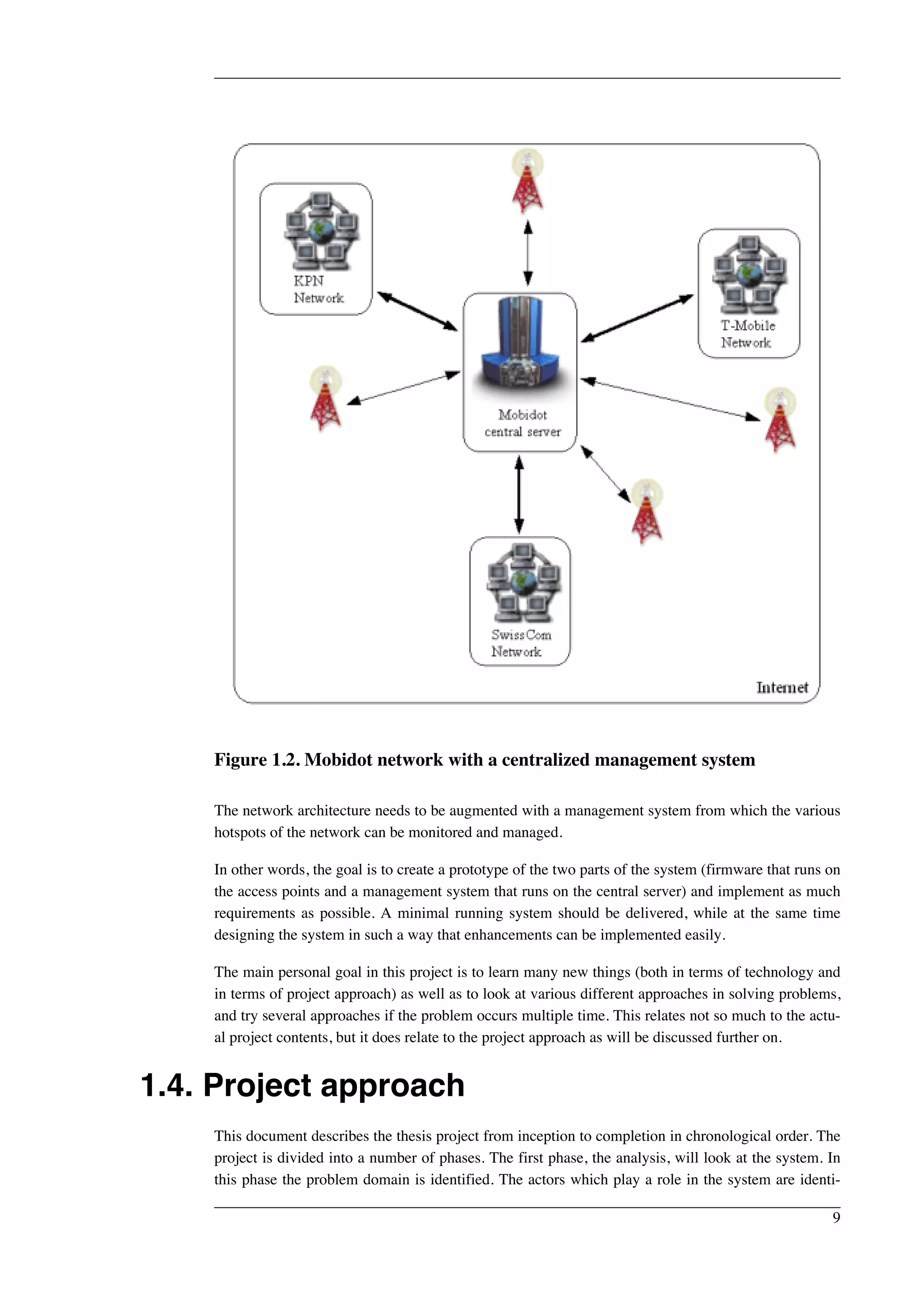 KPN Network

T-Mobile Network

Mobidot central server

SwissCom Network

Internet

Figure 1.2. Mobidot network with a centralized management system

The network architecture needs to be augmented with a management system from which the various hotspots of the network can be monitored and managed.

In other words, the goal is to create a prototype of the two parts of the system (firmware that runs on the access points and a management system that runs on the central server) and implement as much requirements as possible. A minimal running system should be delivered, while at the same time designing the system in such a way that enhancements can be implemented easily.

The main personal goal in this project is to learn many new things (both in terms of technology and in terms of project approach) as well as to look at various different approaches in solving problems, and try several approaches if the problem occurs multiple time. This relates not so much to the actual project contents, but it does relate to the project approach as will be discussed further on.

1.4. Project approach

This document describes the thesis project from inception to completion in chronological order. The project is divided into a number of phases. The first phase, the analysis, will look at the system. In this phase the problem domain is identified. The actors which play a role in the system are identi-

9