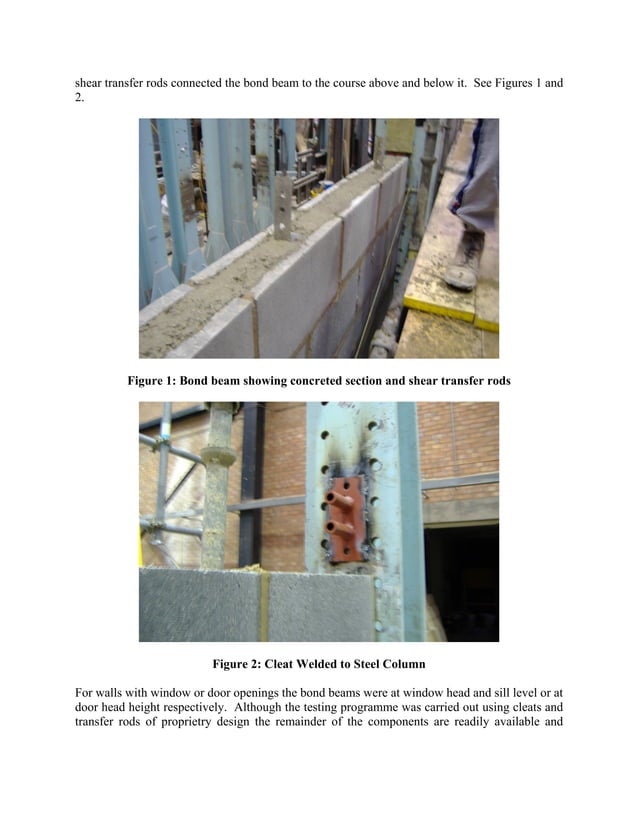 shear transfer rods connected the bond beam to the course above and below it. See Figures 1 and 2.

Figure 1: Bond beam showing concreted section and shear transfer rods

Figure 2: Cleat Welded to Steel Column

For walls with window or door openings the bond beams were at window head and sill level or at door head height respectively. Although the testing programme was carried out using cleats and transfer rods of proprietry design the remainder of the components are readily available and