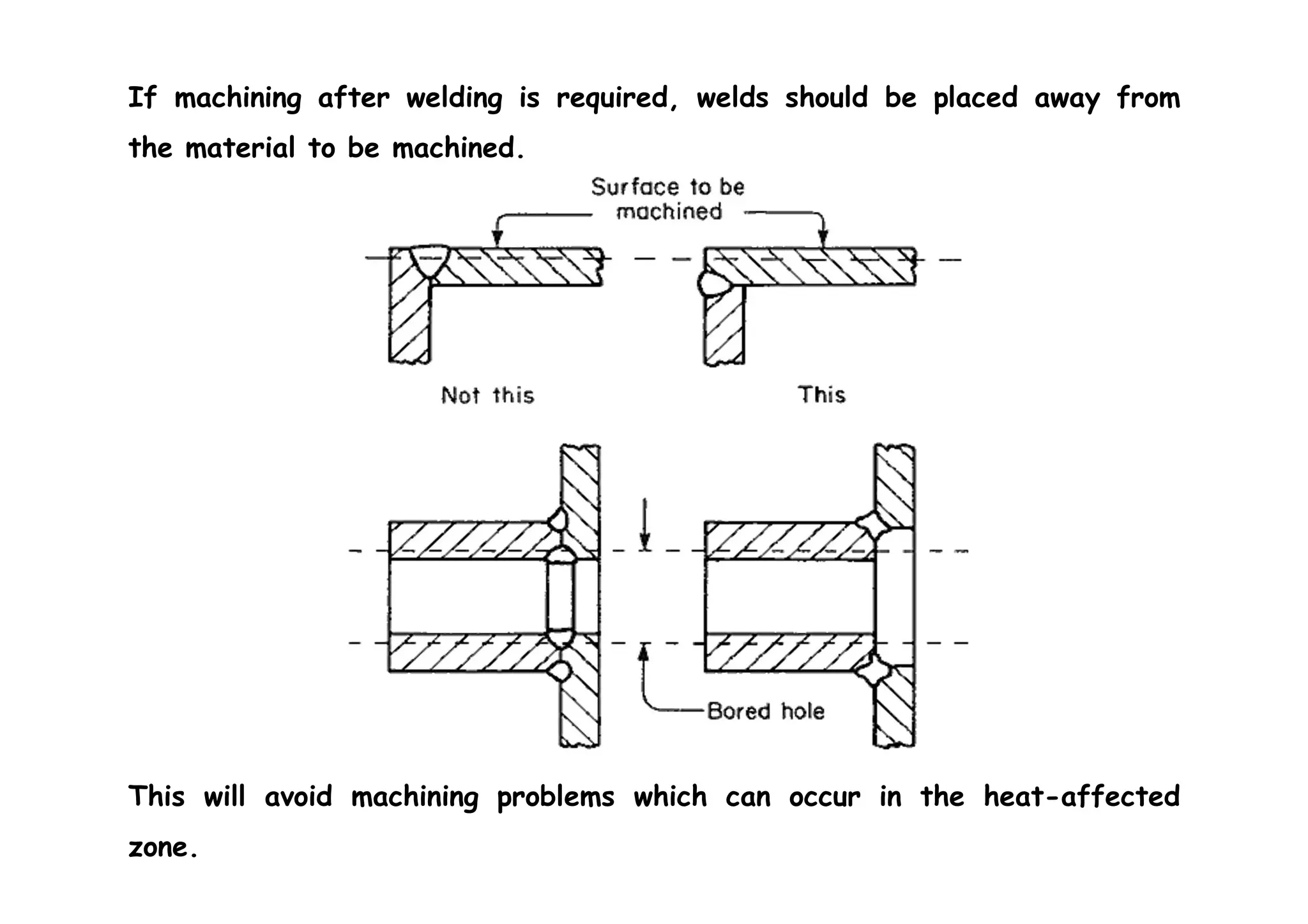 If machining after welding is required, welds should be placed away from the material to be machined.

Surface to be machined

Not this

This

Bored hole

This will avoid machining problems which can occur in the heat-affected zone.