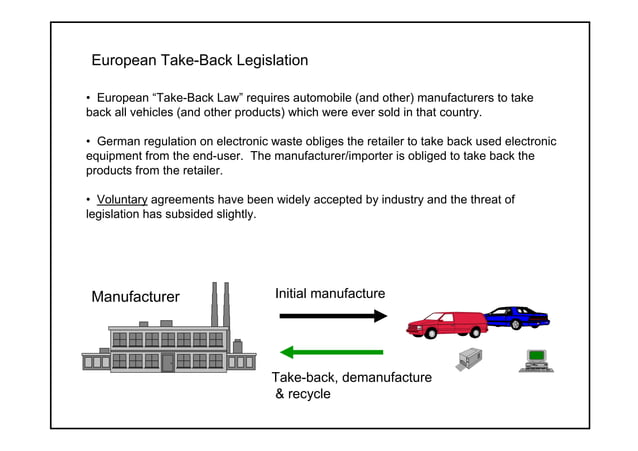 European Take-Back Legislation

• European “Take-Back Law” requires automobile (and other) manufacturers to take back all vehicles (and other products) which were ever sold in that country.

• German regulation on electronic waste obliges the retailer to take back used electronic equipment from the end-user. The manufacturer/importer is obliged to take back the products from the retailer.

• Voluntary agreements have been widely accepted by industry and the threat of legislation has subsided slightly.

Manufacturer

Initial manufacture

Take-back, demanufacture & recycle