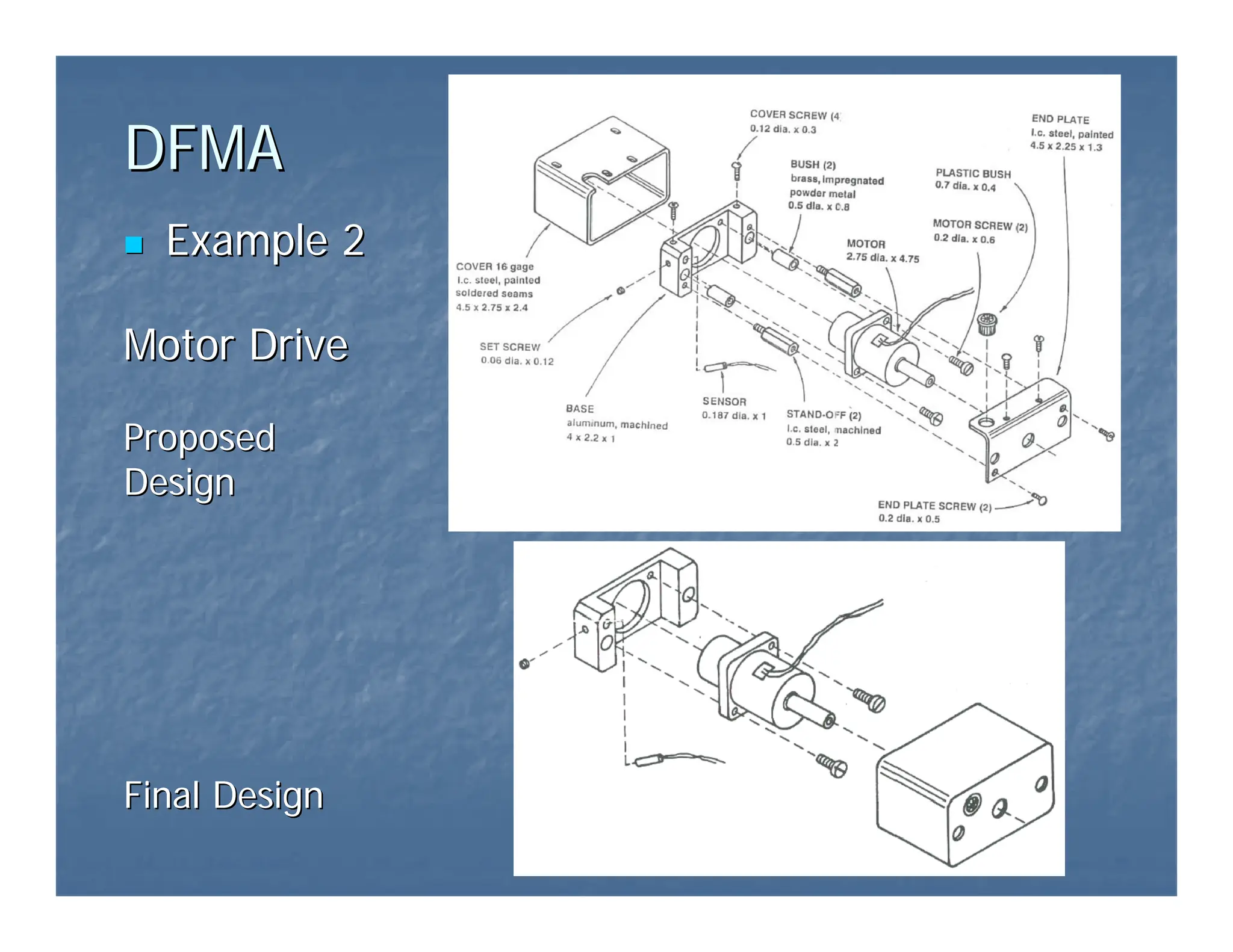 DFMA

Example 2

Motor Drive

Proposed Design

Final Design

COVER SCREW (4)
0.12 dia. x 0.3

END PLATE
l.c. steel, painted
4.5 x 2.25 x 1.3

BUSH (2)
brass, impregnated powder metal
0.5 dia. x 0.8

PLASTIC BUSH
0.7 dia. x 0.4

MOTOR SCREW (2)
0.2 dia. x 0.6

MOTOR
2.75 dia. x 4.75

COVER 16 gage
l.c. steel, painted
soldered seams
4.5 x 2.75 x 2.4

SET SCREW
0.06 dia. x 0.12

BASE
aluminum, machined
4 x 2.2 x 1

SENSOR
0.187 dia. x 1

STAND-OFF (2)
l.c. steel, machined
0.5 dia. x 2

END PLATE SCREW (2)
0.2 dia. x 0.5