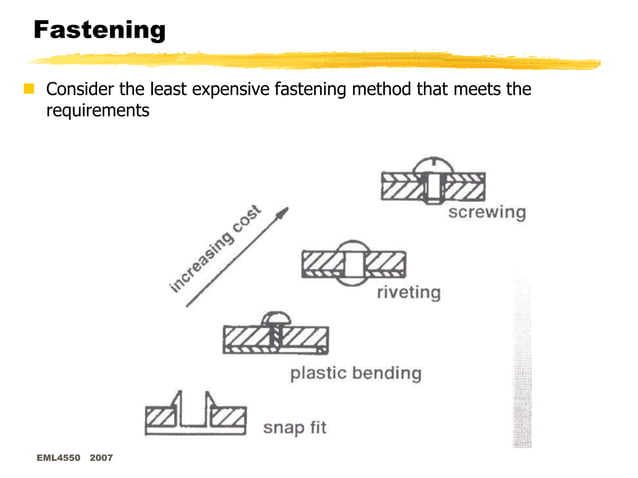 Fastening

Consider the least expensive fastening method that meets the requirements

increasing cost

screwing

riveting

plastic bending

snap fit

EML4550 2007