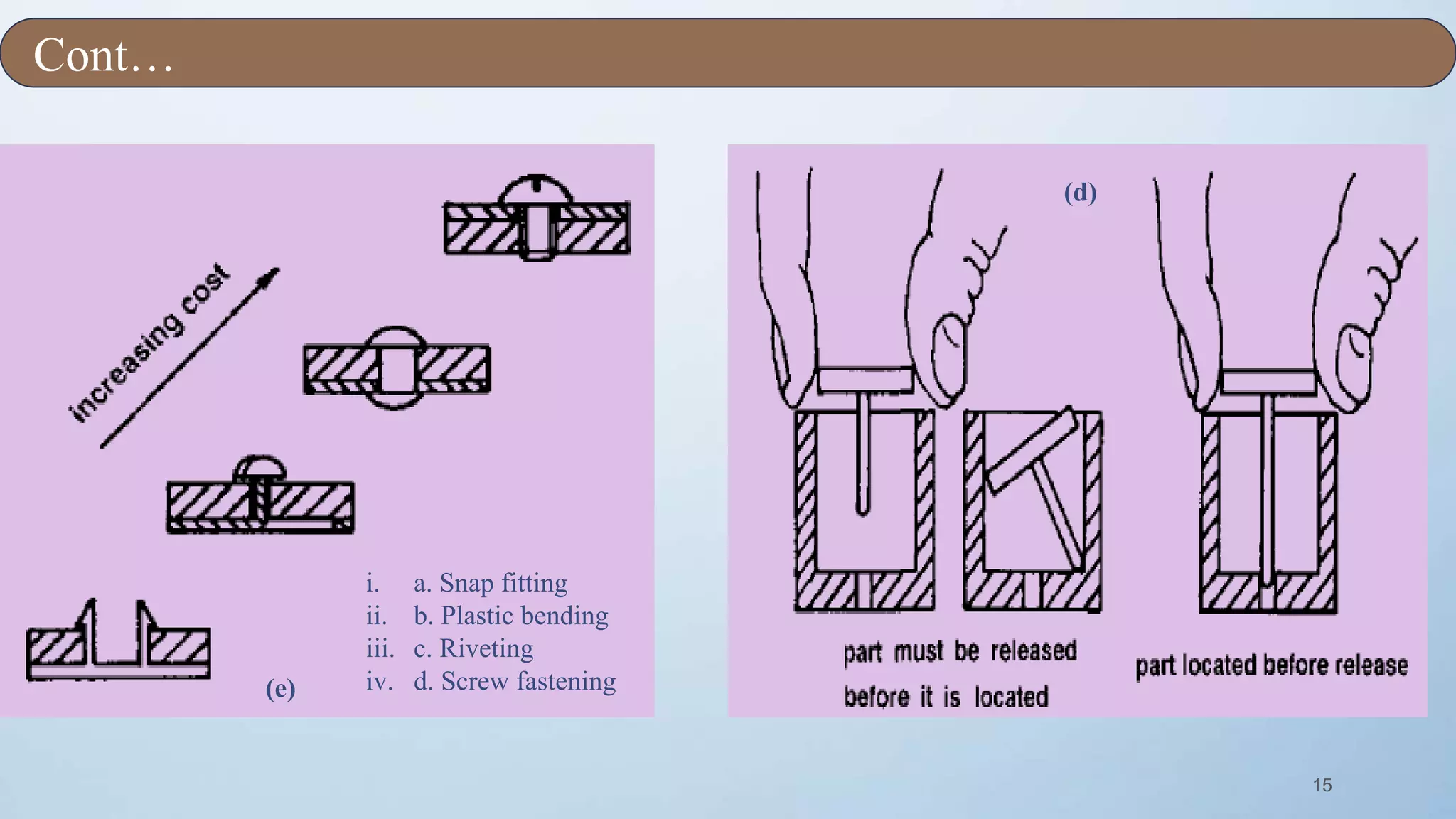 Cont…

increasing cost

i. a. Snap fitting
ii. b. Plastic bending
iii. c. Riveting
iv. d. Screw fastening

(e)

(d)

part must be released before it is located

part located before release

15