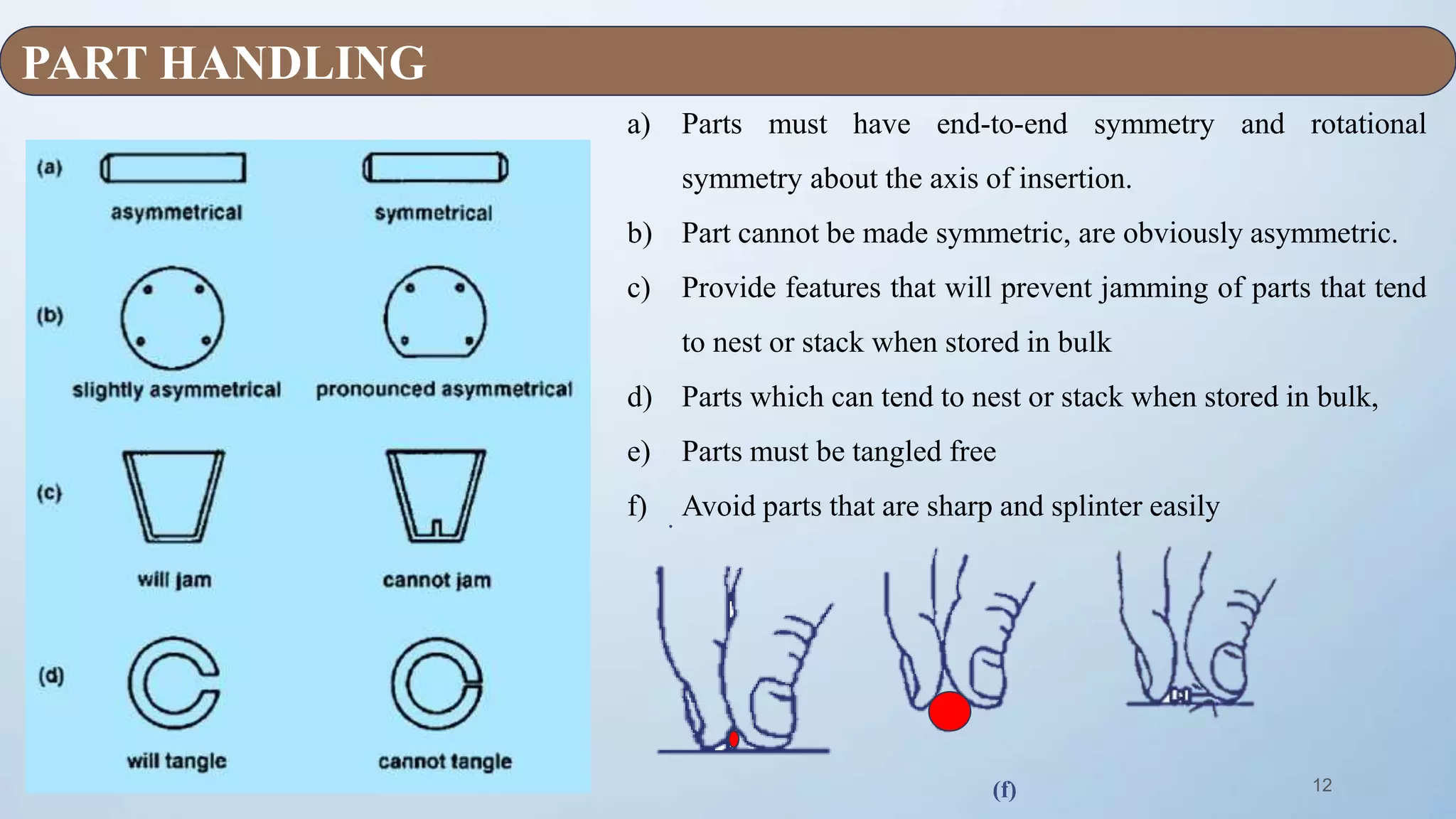 PART HANDLING

(a)
asymmetrical
symmetrical

(b)
slightly asymmetrical
pronounced asymmetrical

(c)
will jam
cannot jam

(d)
will tangle
cannot tangle

a) Parts must have end-to-end symmetry and rotational symmetry about the axis of insertion.

b) Part cannot be made symmetric, are obviously asymmetric.

c) Provide features that will prevent jamming of parts that tend to nest or stack when stored in bulk

d) Parts which can tend to nest or stack when stored in bulk,

e) Parts must be tangled free

f) Avoid parts that are sharp and splinter easily

(f)

12