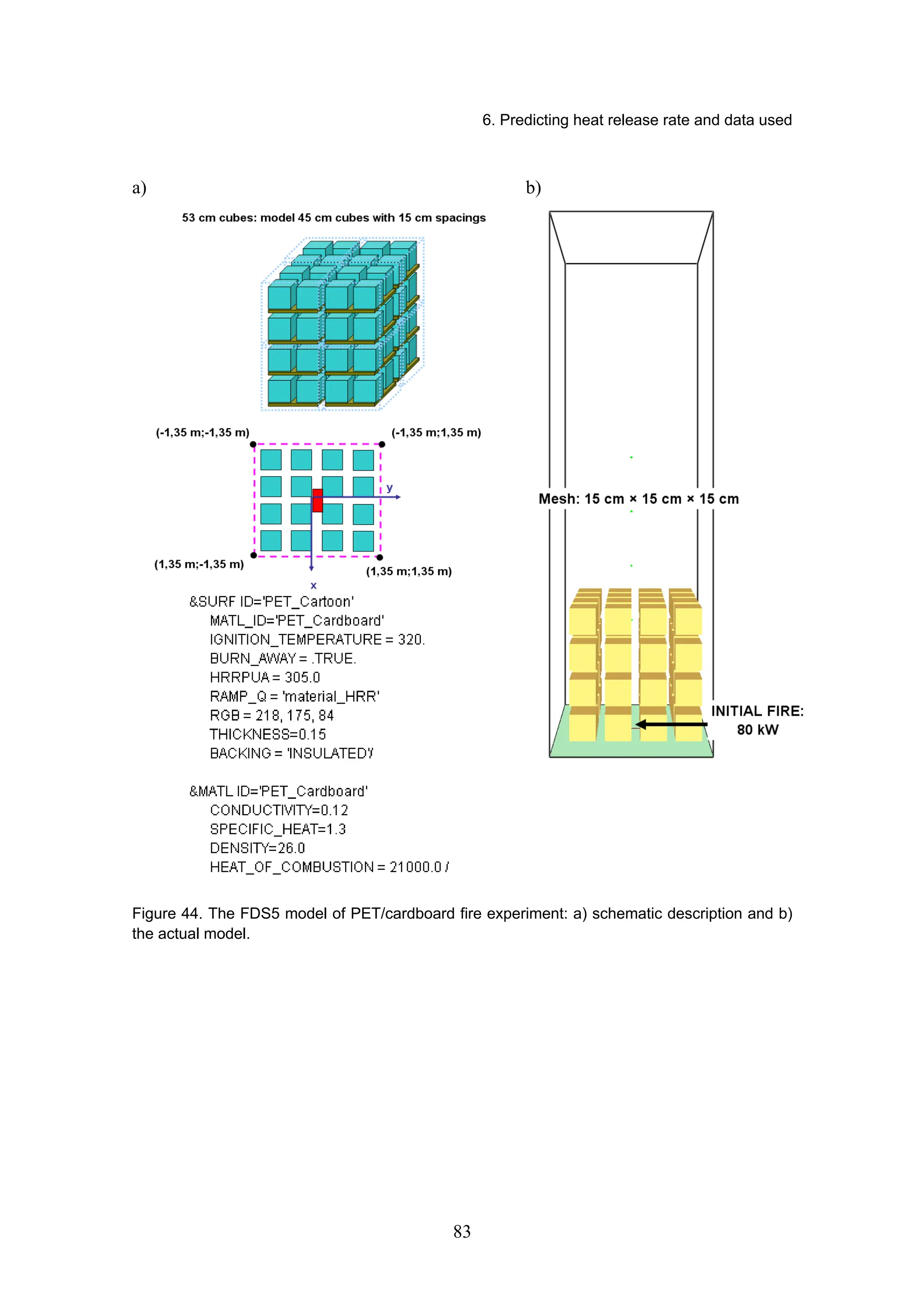 6. Predicting heat release rate and data used

a)

53 cm cubes: model 45 cm cubes with 15 cm spacings

(-1,35 m;-1,35 m)

(-1,35 m;1,35 m)

y

(1,35 m;-1,35 m)

(1,35 m;1,35 m)

x

&SURF ID='PET_Cartoon'
MATL_ID='PET_Cardboard'
IGNITION_TEMPERATURE = 320.
BURN_AWAY = .TRUE.
HRRPUA = 305.0
RAMP_Q = 'material_HRR'
RGB = 218, 175, 84
THICKNESS=0.15
BACKING = 'INSULATED'/

&MATL ID='PET_Cardboard'
CONDUCTIVITY=0.12
SPECIFIC_HEAT=1.3
DENSITY=26.0
HEAT_OF_COMBUSTION = 21000.0 /

b)

Mesh: 15 cm × 15 cm × 15 cm

INITIAL FIRE:
80 kW

Figure 44. The FDS5 model of PET/cardboard fire experiment: a) schematic description and b) the actual model.

83