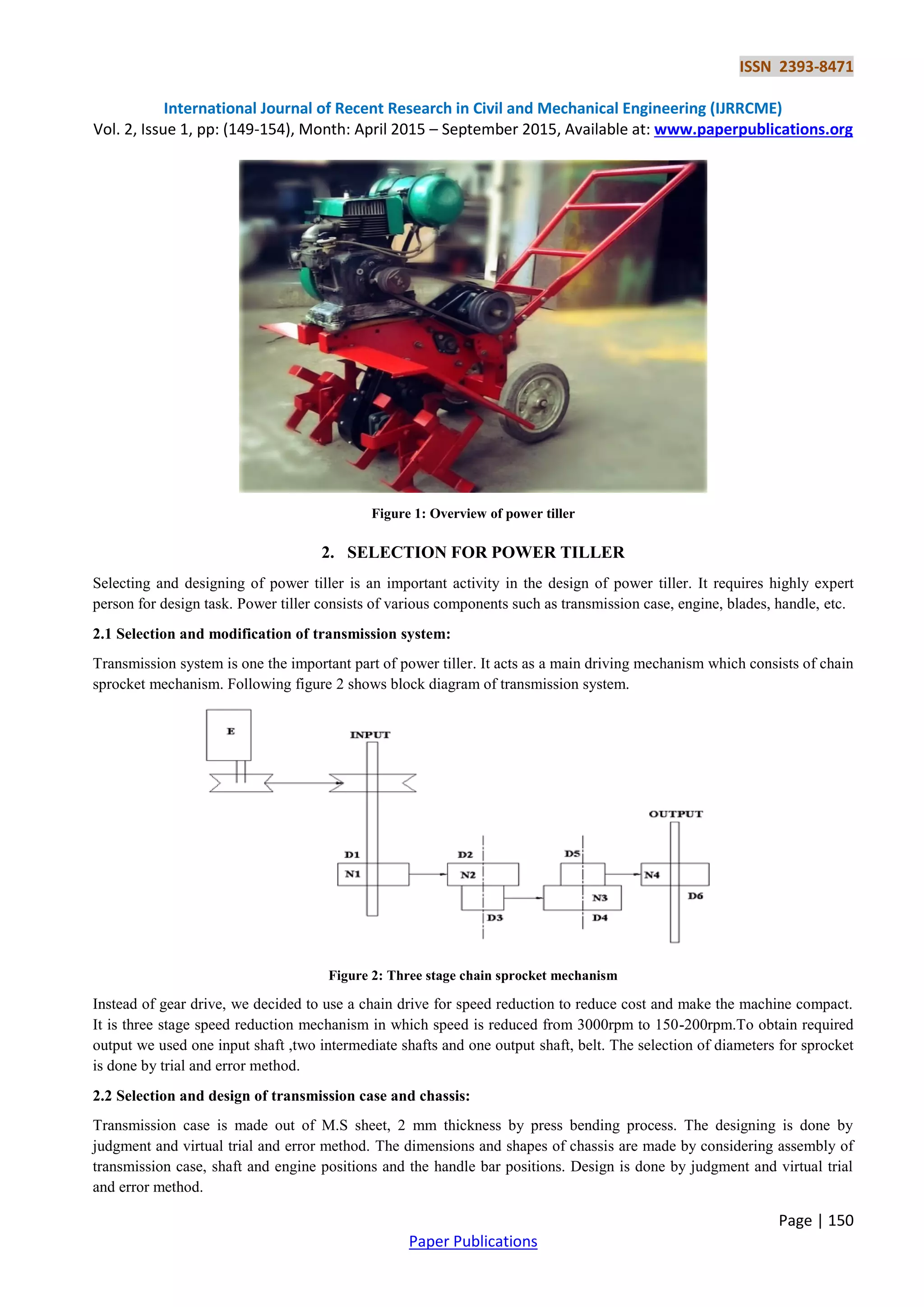 ISSN 2393-8471

International Journal of Recent Research in Civil and Mechanical Engineering (IJRRCME)
Vol. 2, Issue 1, pp: (149-154), Month: April 2015 – September 2015, Available at: www.paperpublications.org

Figure 1: Overview of power tiller

2. SELECTION FOR POWER TILLER

Selecting and designing of power tiller is an important activity in the design of power tiller. It requires highly expert person for design task. Power tiller consists of various components such as transmission case, engine, blades, handle, etc.

2.1 Selection and modification of transmission system:

Transmission system is one the important part of power tiller. It acts as a main driving mechanism which consists of chain sprocket mechanism. Following figure 2 shows block diagram of transmission system.

E
INPUT
OUTPUT
D1
N1
D2
N2
D3
D5
N3
D4
N4
D6

Figure 2: Three stage chain sprocket mechanism

Instead of gear drive, we decided to use a chain drive for speed reduction to reduce cost and make the machine compact. It is three stage speed reduction mechanism in which speed is reduced from 3000rpm to 150-200rpm.To obtain required output we used one input shaft ,two intermediate shafts and one output shaft, belt. The selection of diameters for sprocket is done by trial and error method.

2.2 Selection and design of transmission case and chassis:

Transmission case is made out of M.S sheet, 2 mm thickness by press bending process. The designing is done by judgment and virtual trial and error method. The dimensions and shapes of chassis are made by considering assembly of transmission case, shaft and engine positions and the handle bar positions. Design is done by judgment and virtual trial and error method.

Page | 150

Paper Publications