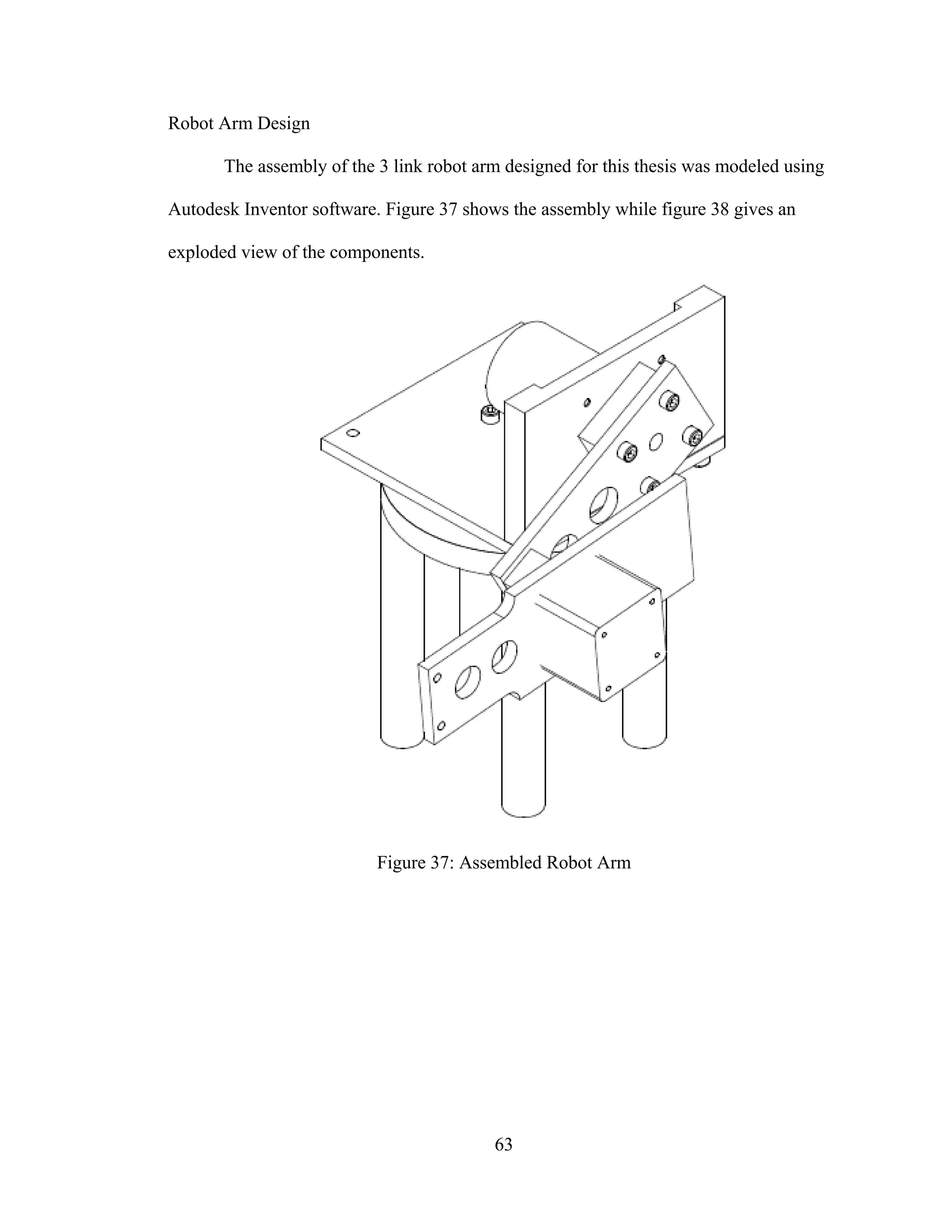 Robot Arm Design

The assembly of the 3 link robot arm designed for this thesis was modeled using Autodesk Inventor software. Figure 37 shows the assembly while figure 38 gives an exploded view of the components.

Figure 37: Assembled Robot Arm

63