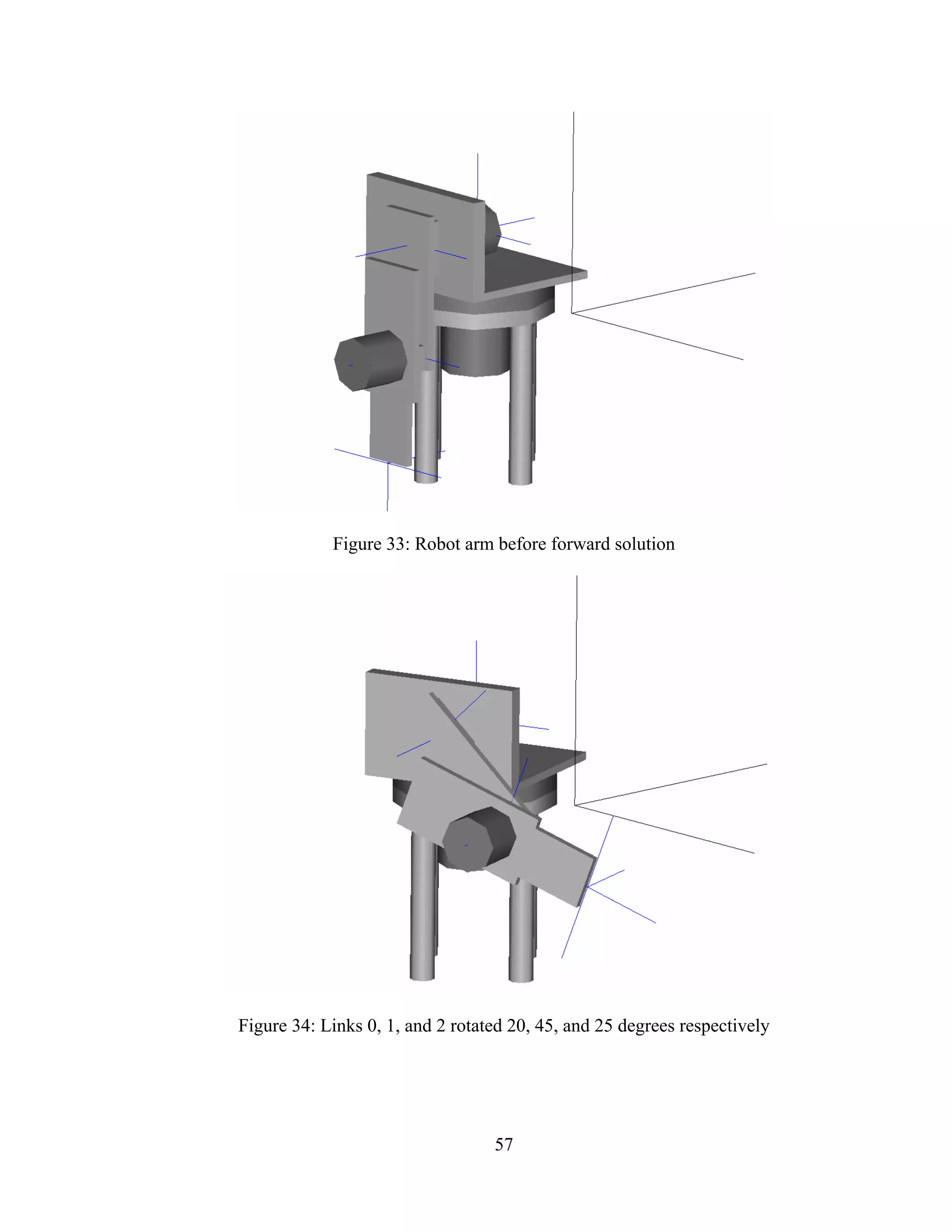 Figure 33: Robot arm before forward solution

Figure 34: Links 0, 1, and 2 rotated 20, 45, and 25 degrees respectively

57