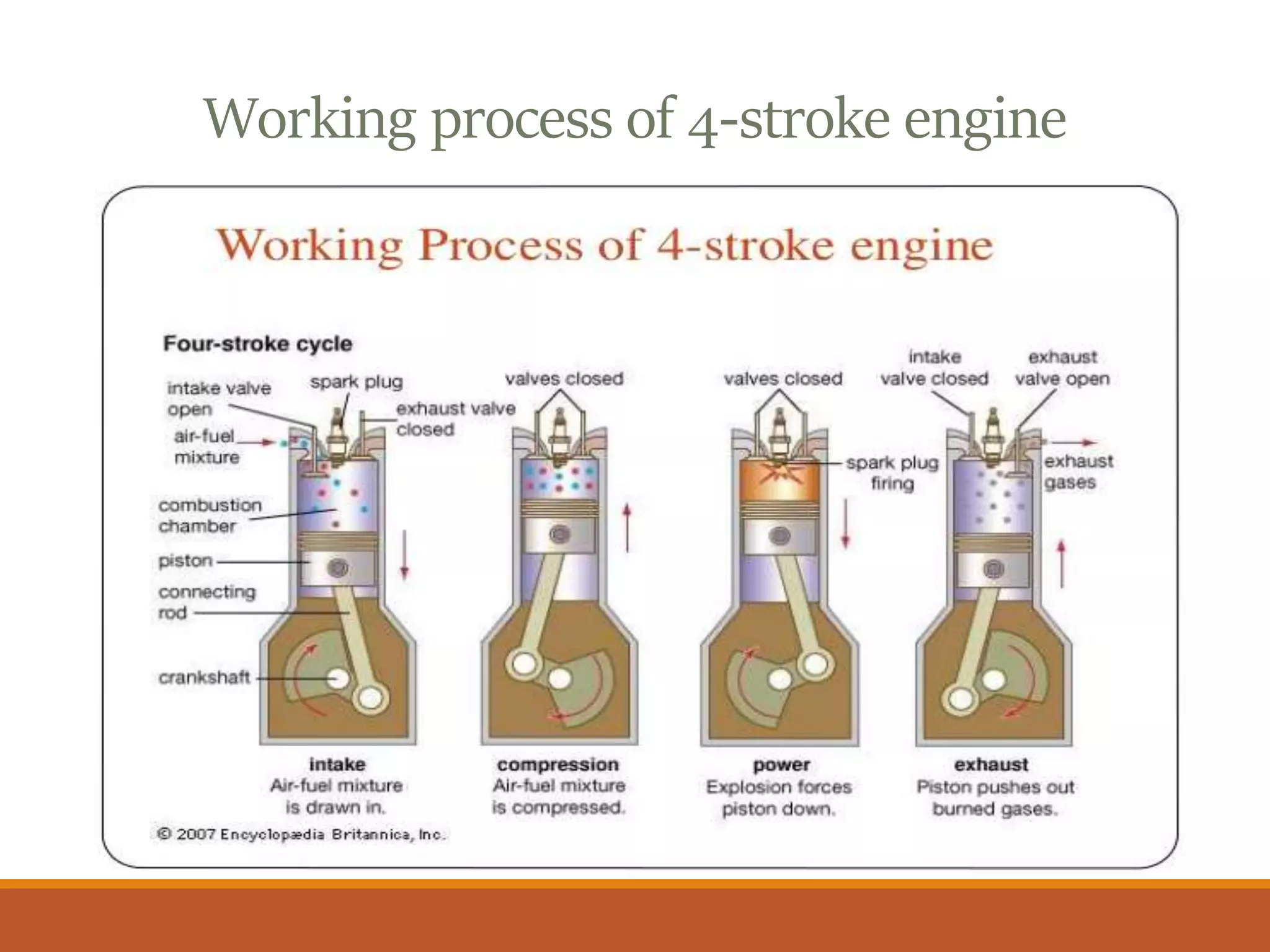 Working process of 4-stroke engine

Working Process of 4-stroke engine

Four-stroke cycle

intake valve open

spark plug

exhaust valve closed

air-fuel mixture

combustion chamber

piston

connecting rod

crankshaft

valves closed

valves closed

spark plug firing

intake valve closed

exhaust valve open

exhaust gases

intake
Air-fuel mixture is drawn in.

compression
Air-fuel mixture is compressed.

power
Explosion forces piston down.

exhaust
Piston pushes out burned gases.

© 2007 Encyclopædia Britannica, Inc.