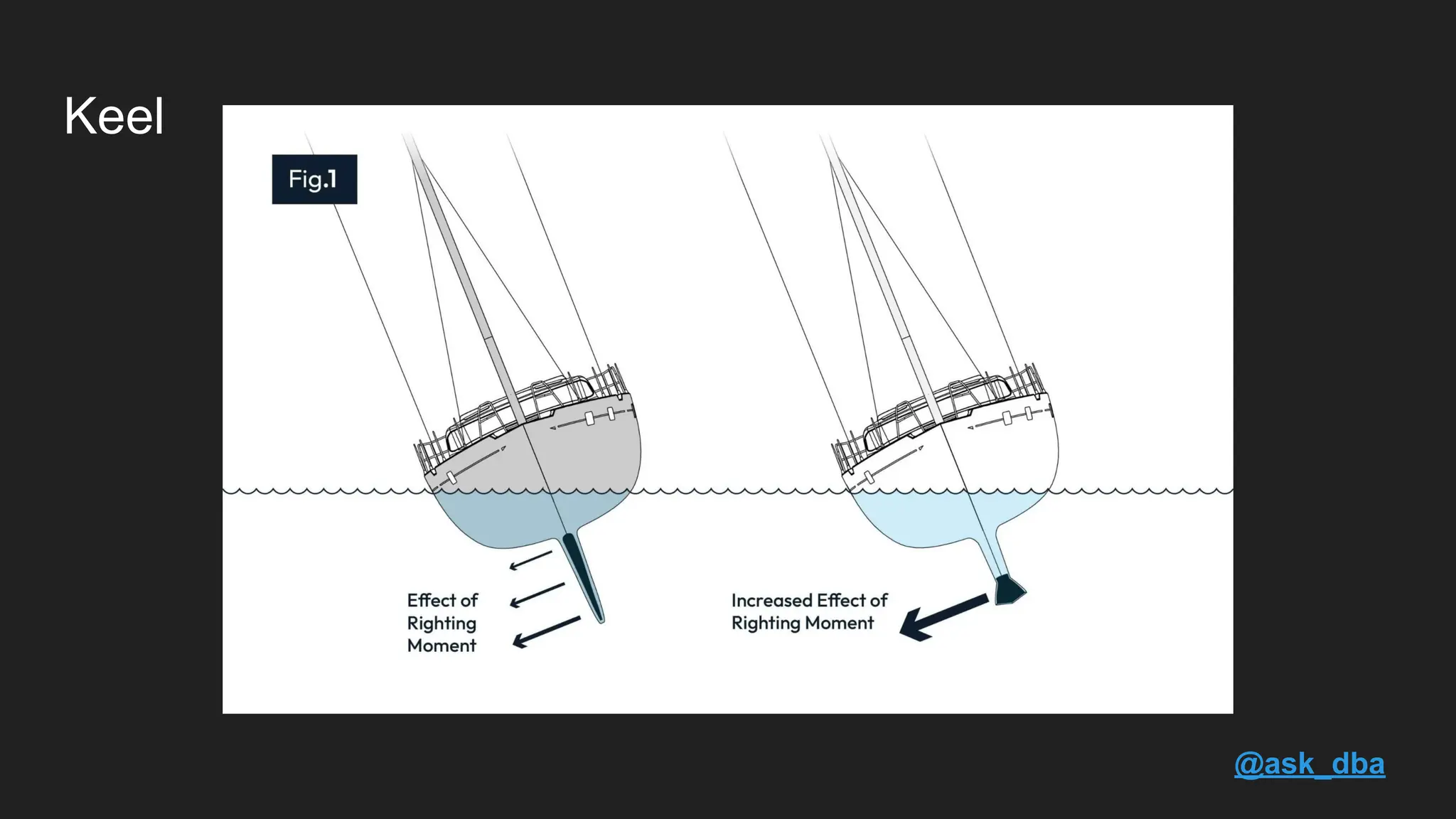 Keel

Fig.1

Effect of Righting Moment

Increased Effect of Righting Moment

@ask_dba