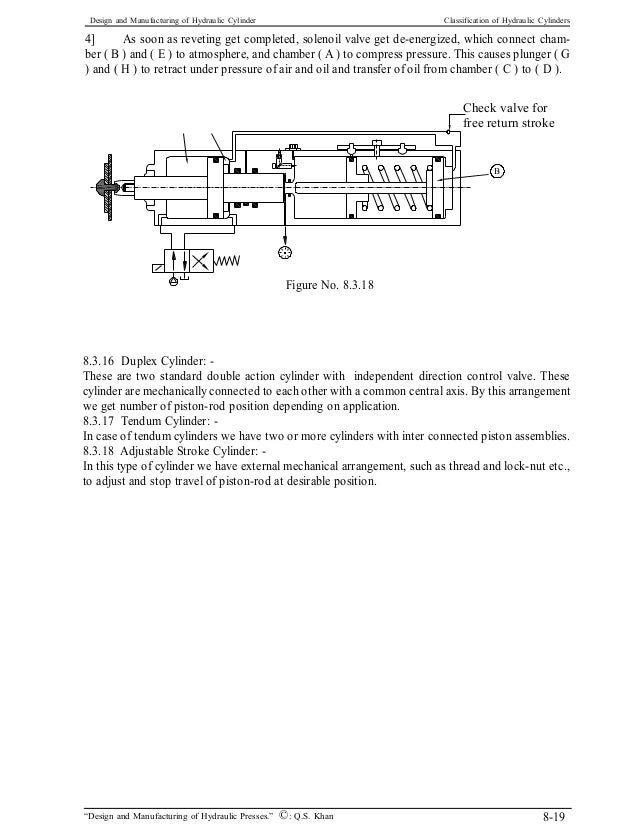 Design and Manufacturing of Hydraulic Cylinder Classification of Hydraulic Cylinders

4] As soon as reveting get completed, solenoil valve get de-energized, which connect chamber ( B ) and ( E ) to atmosphere, and chamber ( A ) to compress pressure. This causes plunger ( G ) and ( H ) to retract under pressure of air and oil and transfer of oil from chamber ( C ) to ( D ).

Check valve for free return stroke

B

Figure No. 8.3.18

8.3.16 Duplex Cylinder: -
These are two standard double action cylinder with independent direction control valve. These cylinder are mechanically connected to each other with a common central axis. By this arrangement we get number of piston-rod position depending on application.
8.3.17 Tendum Cylinder: -
In case of tendum cylinders we have two or more cylinders with inter connected piston assemblies.
8.3.18 Adjustable Stroke Cylinder: -
In this type of cylinder we have external mechanical arrangement, such as thread and lock-nut etc., to adjust and stop travel of piston-rod at desirable position.

"Design and Manufacturing of Hydraulic Presses." ©: Q.S. Khan 8-19