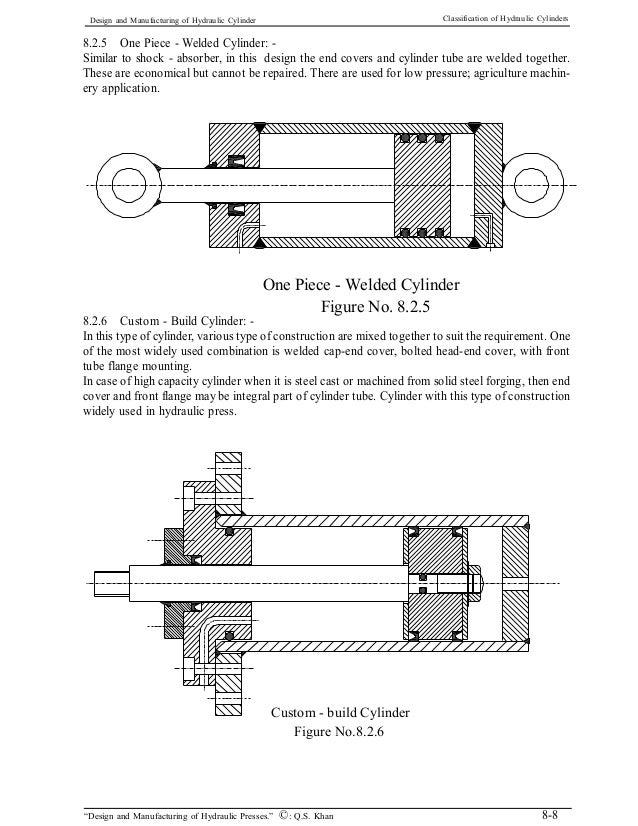 Design and Manufacturing of Hydraulic Cylinder

Classification of Hydraulic Cylinders

8.2.5 One Piece - Welded Cylinder: -
Similar to shock - absorber, in this design the end covers and cylinder tube are welded together. These are economical but cannot be repaired. There are used for low pressure; agriculture machinery application.

One Piece - Welded Cylinder
Figure No. 8.2.5

8.2.6 Custom - Build Cylinder: -
In this type of cylinder, various type of construction are mixed together to suit the requirement. One of the most widely used combination is welded cap-end cover, bolted head-end cover, with front tube flange mounting.
In case of high capacity cylinder when it is steel cast or machined from solid steel forging, then end cover and front flange may be integral part of cylinder tube. Cylinder with this type of construction widely used in hydraulic press.

Custom - build Cylinder
Figure No.8.2.6

"Design and Manufacturing of Hydraulic Presses." ©: Q.S. Khan

8-8