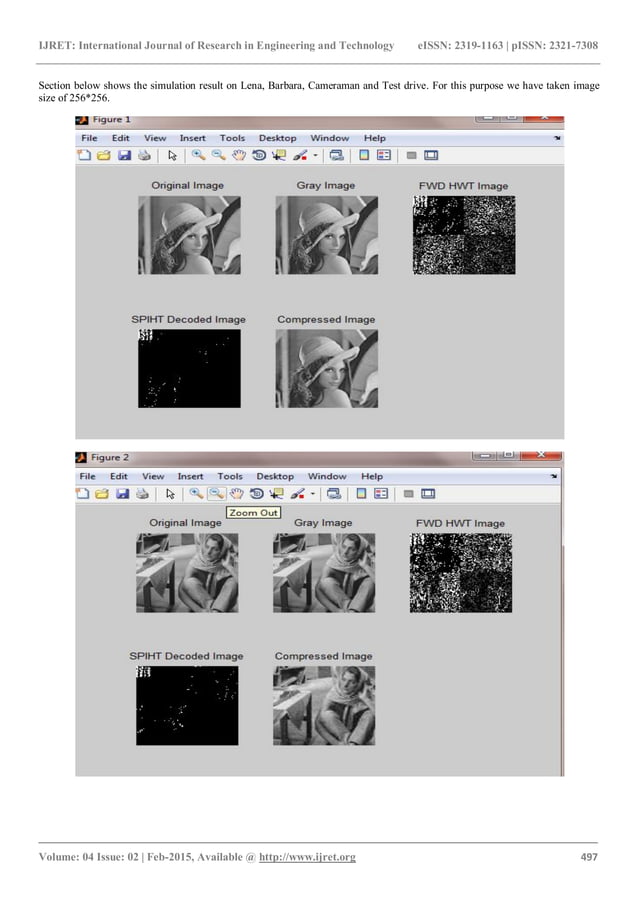 IJRET: International Journal of Research in Engineering and Technology eISSN: 2319-1163 | pISSN: 2321-7308

Section below shows the simulation result on Lena, Barbara, Cameraman and Test drive. For this purpose we have taken image size of 256*256.

Figure 1

File Edit View Insert Tools Desktop Window Help

Original Image

Gray Image

FWD HWT Image

SPIHT Decoded Image

Compressed Image

Figure 2

File Edit View Insert Tools Desktop Window Help

Zoom Out

Original Image

Gray Image

FWD HWT Image

SPIHT Decoded Image

Compressed Image

Volume: 04 Issue: 02 | Feb-2015, Available @ http://www.ijret.org 497