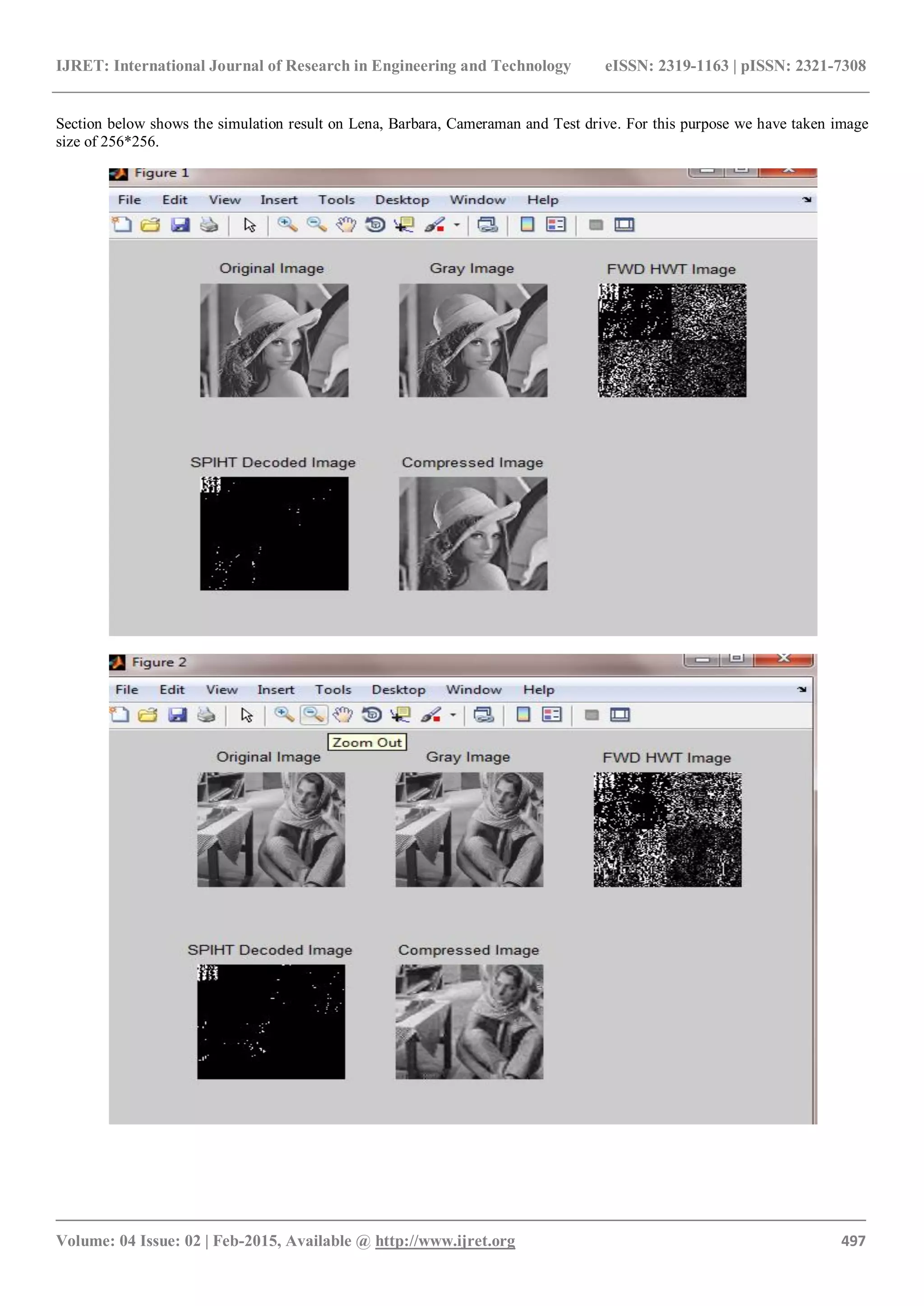 IJRET: International Journal of Research in Engineering and Technology eISSN: 2319-1163 | pISSN: 2321-7308

Section below shows the simulation result on Lena, Barbara, Cameraman and Test drive. For this purpose we have taken image size of 256*256.

Figure 1

File Edit View Insert Tools Desktop Window Help

Original Image

Gray Image

FWD HWT Image

SPIHT Decoded Image

Compressed Image

Figure 2

File Edit View Insert Tools Desktop Window Help

Zoom Out

Original Image

Gray Image

FWD HWT Image

SPIHT Decoded Image

Compressed Image

Volume: 04 Issue: 02 | Feb-2015, Available @ http://www.ijret.org 497