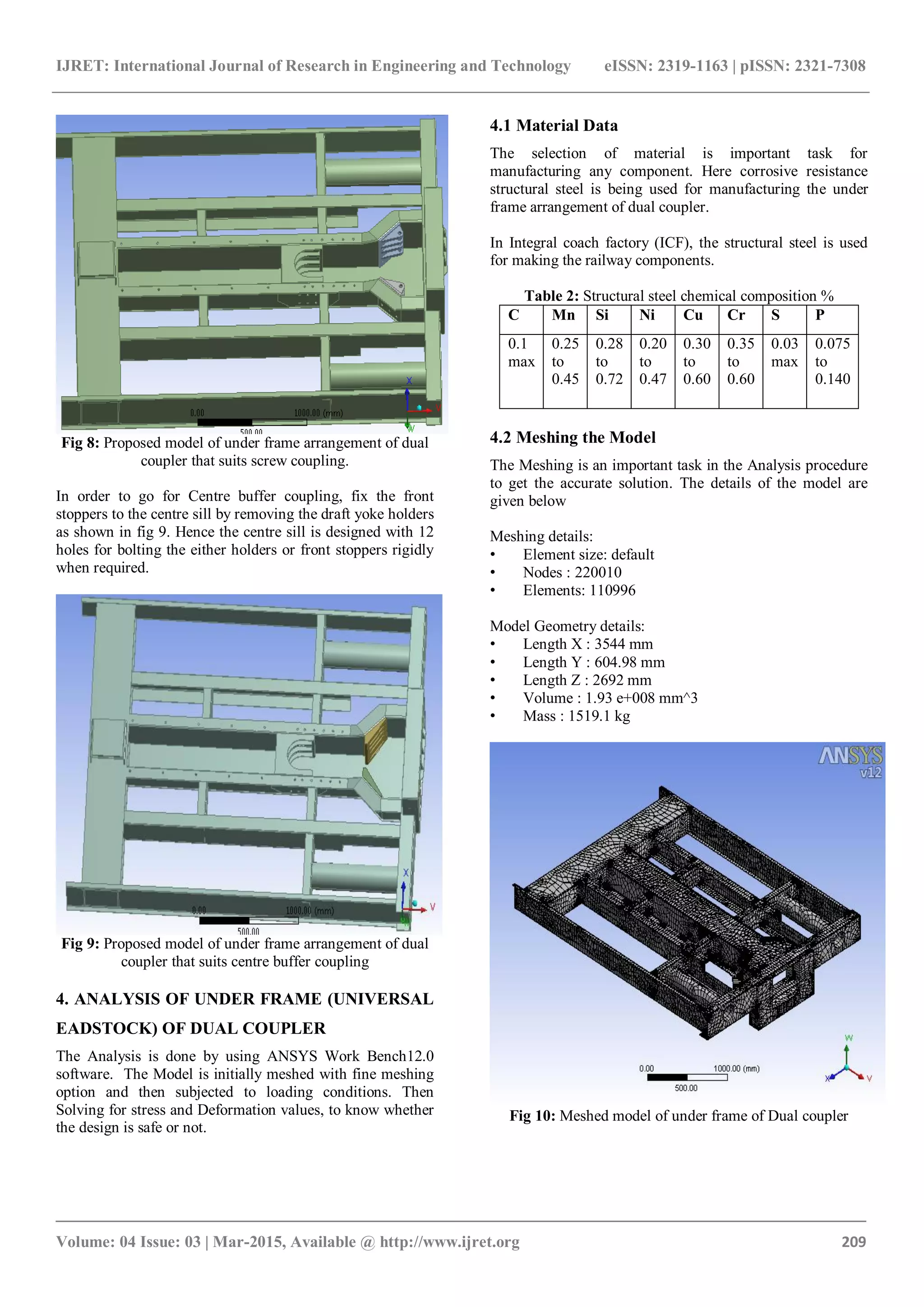 IJRET: International Journal of Research in Engineering and Technology eISSN: 2319-1163 | pISSN: 2321-7308

0.00 1000.00 (mm)
500.00

Fig 8: Proposed model of under frame arrangement of dual coupler that suits screw coupling.

In order to go for Centre buffer coupling, fix the front stoppers to the centre sill by removing the draft yoke holders as shown in fig 9. Hence the centre sill is designed with 12 holes for bolting the either holders or front stoppers rigidly when required.

0.00 1000.00 (mm)
500.00

Fig 9: Proposed model of under frame arrangement of dual coupler that suits centre buffer coupling

4. ANALYSIS OF UNDER FRAME (UNIVERSAL EADSTOCK) OF DUAL COUPLER

The Analysis is done by using ANSYS Work Bench12.0 software. The Model is initially meshed with fine meshing option and then subjected to loading conditions. Then Solving for stress and Deformation values, to know whether the design is safe or not.

4.1 Material Data

The selection of material is important task for manufacturing any component. Here corrosive resistance structural steel is being used for manufacturing the under frame arrangement of dual coupler.

In Integral coach factory (ICF), the structural steel is used for making the railway components.

Table 2: Structural steel chemical composition %

| C | Mn | Si | Ni | Cu | Cr | S | P |
|---|---|---|---|---|---|---|---|
| 0.1 max | 0.25 to 0.45 | 0.28 to 0.72 | 0.20 to 0.47 | 0.30 to 0.60 | 0.35 to 0.60 | 0.03 max | 0.075 to 0.140 |

4.2 Meshing the Model

The Meshing is an important task in the Analysis procedure to get the accurate solution. The details of the model are given below

Meshing details:
• Element size: default
• Nodes : 220010
• Elements: 110996

Model Geometry details:
• Length X : 3544 mm
• Length Y : 604.98 mm
• Length Z : 2692 mm
• Volume : 1.93 e+008 mm^3
• Mass : 1519.1 kg

ANSYS v12

0.00 1000.00 (mm)
500.00

Fig 10: Meshed model of under frame of Dual coupler

Volume: 04 Issue: 03 | Mar-2015, Available @ http://www.ijret.org 209