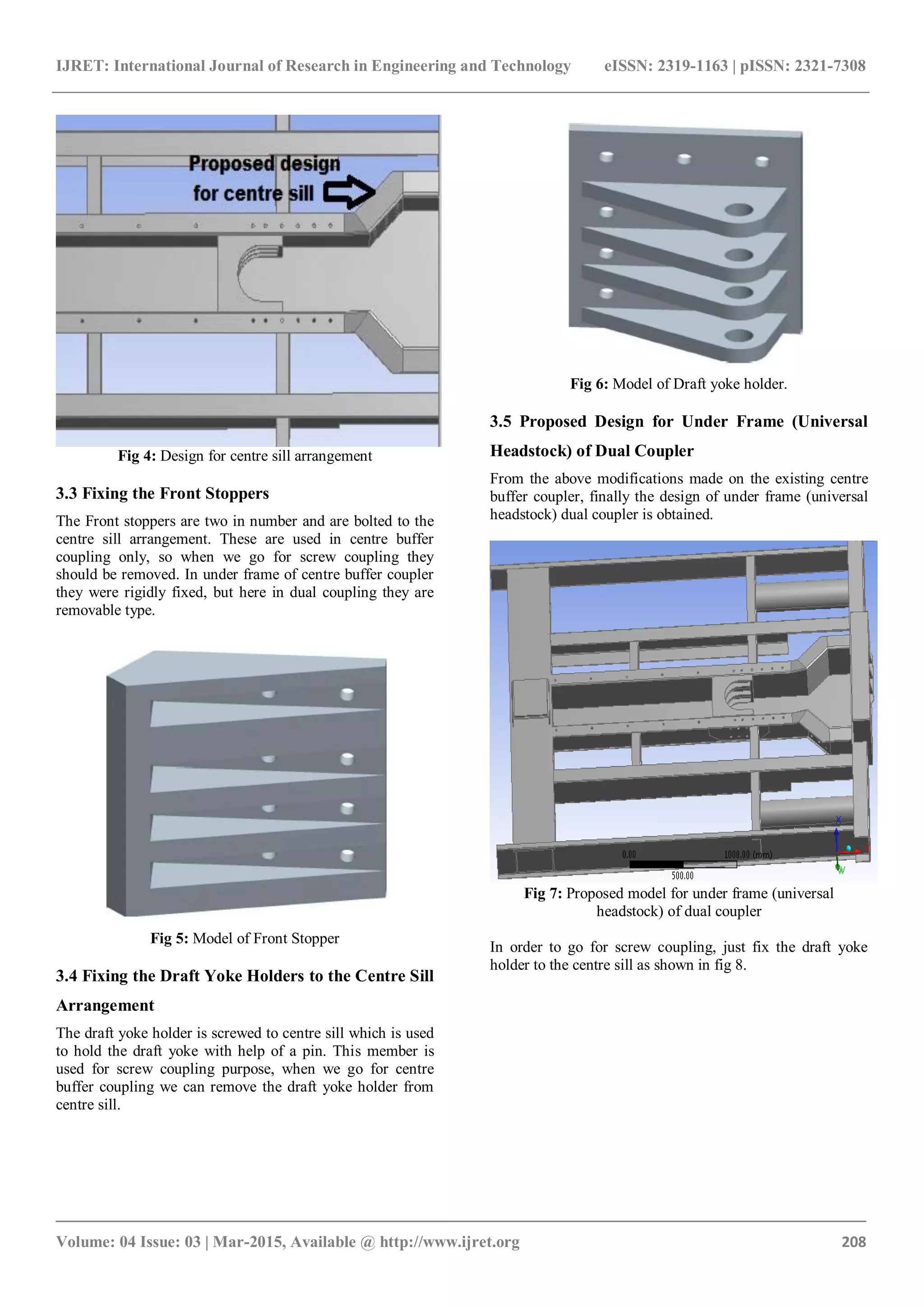 IJRET: International Journal of Research in Engineering and Technology eISSN: 2319-1163 | pISSN: 2321-7308

Proposed design for centre sill

Fig 4: Design for centre sill arrangement

3.3 Fixing the Front Stoppers

The Front stoppers are two in number and are bolted to the centre sill arrangement. These are used in centre buffer coupling only, so when we go for screw coupling they should be removed. In under frame of centre buffer coupler they were rigidly fixed, but here in dual coupling they are removable type.

Fig 5: Model of Front Stopper

3.4 Fixing the Draft Yoke Holders to the Centre Sill Arrangement

The draft yoke holder is screwed to centre sill which is used to hold the draft yoke with help of a pin. This member is used for screw coupling purpose, when we go for centre buffer coupling we can remove the draft yoke holder from centre sill.

Fig 6: Model of Draft yoke holder.

3.5 Proposed Design for Under Frame (Universal Headstock) of Dual Coupler

From the above modifications made on the existing centre buffer coupler, finally the design of under frame (universal headstock) dual coupler is obtained.

0.00 1000.00 (mm)
500.00

Fig 7: Proposed model for under frame (universal headstock) of dual coupler

In order to go for screw coupling, just fix the draft yoke holder to the centre sill as shown in fig 8.

Volume: 04 Issue: 03 | Mar-2015, Available @ http://www.ijret.org 208