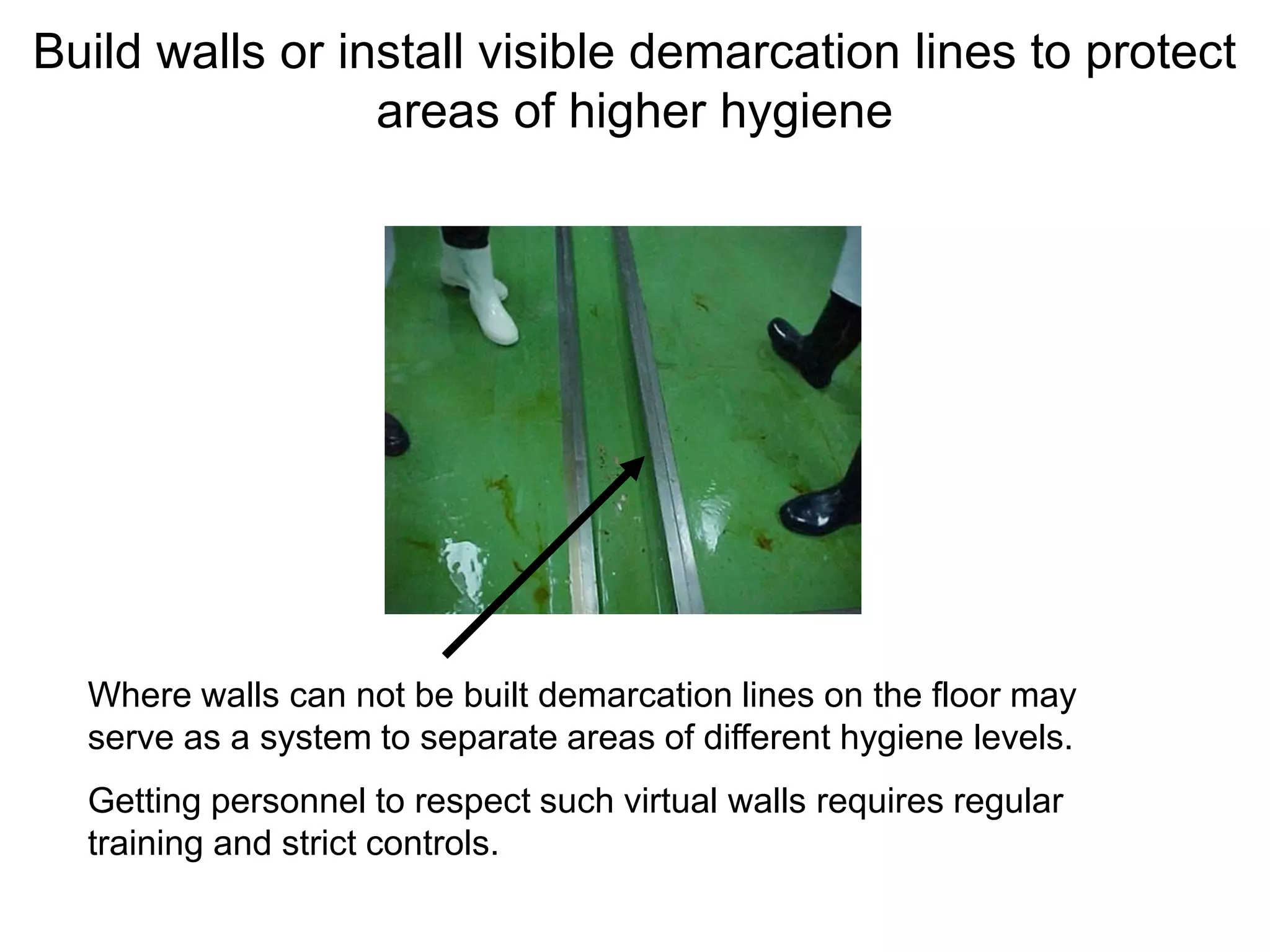 Build walls or install visible demarcation lines to protect areas of higher hygiene

Where walls can not be built demarcation lines on the floor may serve as a system to separate areas of different hygiene levels.

Getting personnel to respect such virtual walls requires regular training and strict controls.