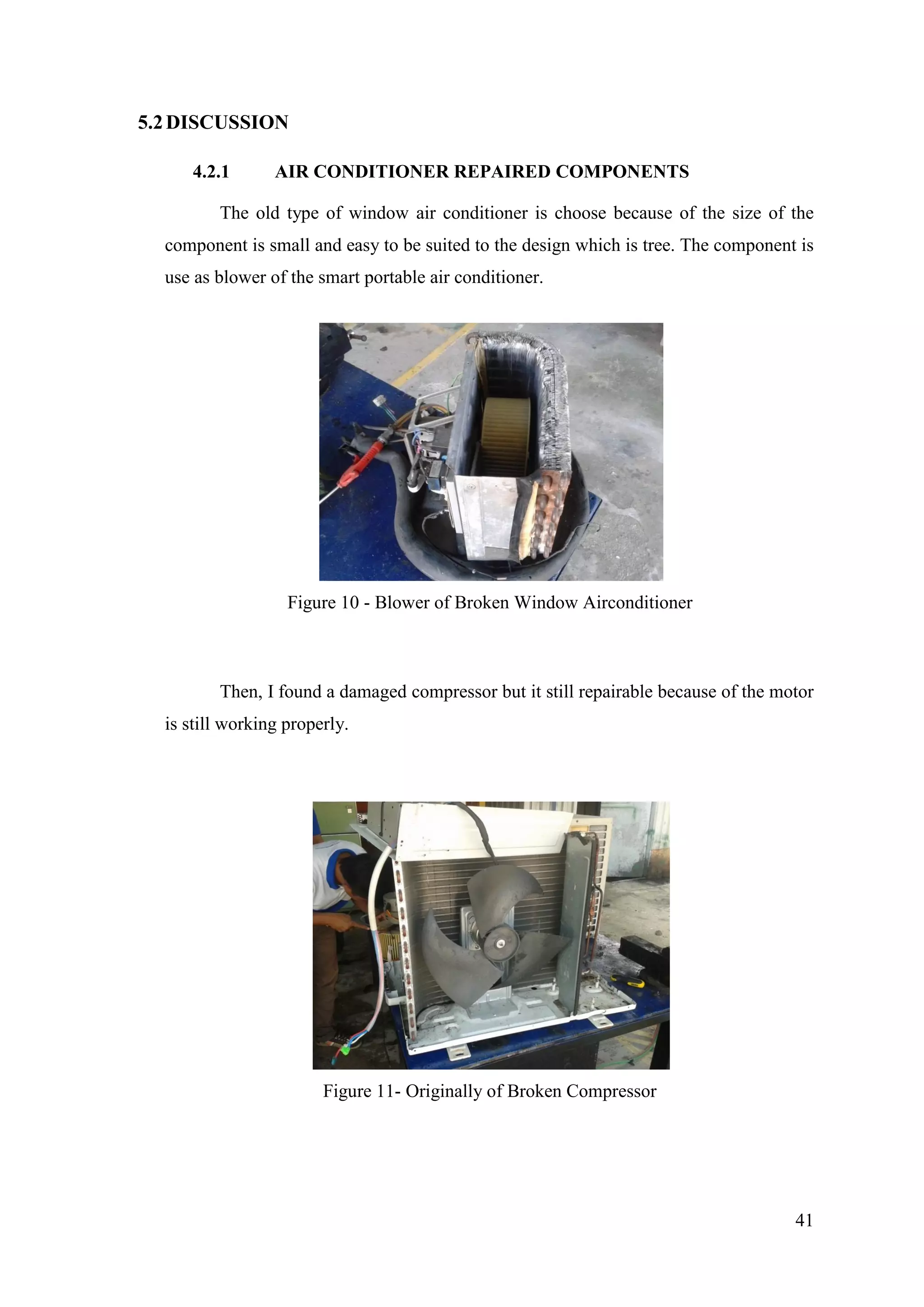 5.2 DISCUSSION

4.2.1 AIR CONDITIONER REPAIRED COMPONENTS

The old type of window air conditioner is choose because of the size of the component is small and easy to be suited to the design which is tree. The component is use as blower of the smart portable air conditioner.

Figure 10 - Blower of Broken Window Airconditioner

Then, I found a damaged compressor but it still repairable because of the motor is still working properly.

Figure 11- Originally of Broken Compressor

41