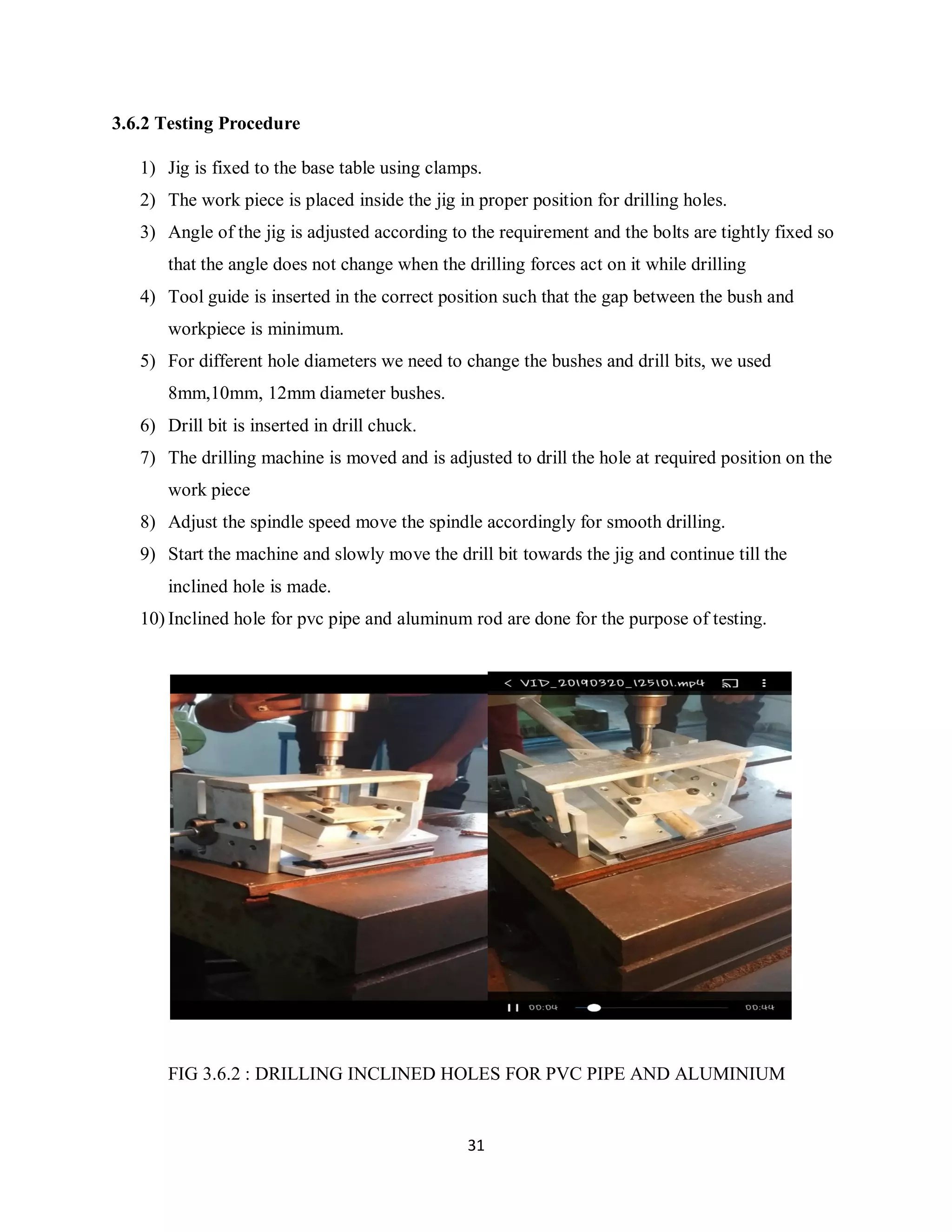 3.6.2 Testing Procedure

1) Jig is fixed to the base table using clamps.
2) The work piece is placed inside the jig in proper position for drilling holes.
3) Angle of the jig is adjusted according to the requirement and the bolts are tightly fixed so that the angle does not change when the drilling forces act on it while drilling
4) Tool guide is inserted in the correct position such that the gap between the bush and workpiece is minimum.
5) For different hole diameters we need to change the bushes and drill bits, we used 8mm,10mm, 12mm diameter bushes.
6) Drill bit is inserted in drill chuck.
7) The drilling machine is moved and is adjusted to drill the hole at required position on the work piece
8) Adjust the spindle speed move the spindle accordingly for smooth drilling.
9) Start the machine and slowly move the drill bit towards the jig and continue till the inclined hole is made.
10) Inclined hole for pvc pipe and aluminum rod are done for the purpose of testing.

< VID_20190320_125101.mp4

00:04

00:44

FIG 3.6.2 : DRILLING INCLINED HOLES FOR PVC PIPE AND ALUMINIUM

31