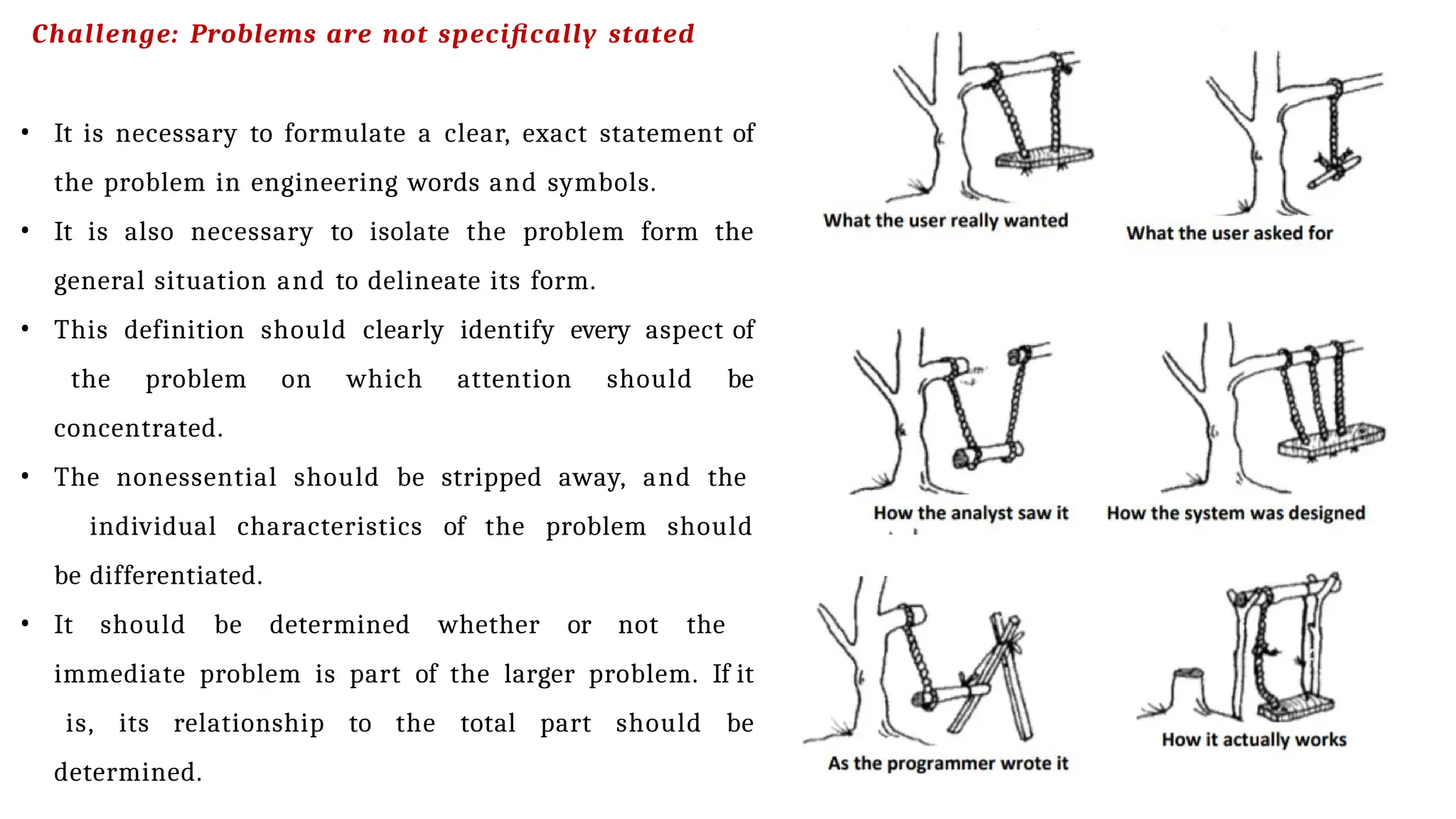 Challenge: Problems are not specifically stated

• It is necessary to formulate a clear, exact statement of the problem in engineering words and symbols.

• It is also necessary to isolate the problem form the general situation and to delineate its form.

• This definition should clearly identify every aspect of the problem on which attention should be concentrated.

• The nonessential should be stripped away, and the individual characteristics of the problem should be differentiated.

• It should be determined whether or not the immediate problem is part of the larger problem. If it is, its relationship to the total part should be determined.

What the user really wanted

What the user asked for

How the analyst saw it

How the system was designed

As the programmer wrote it

How it actually works