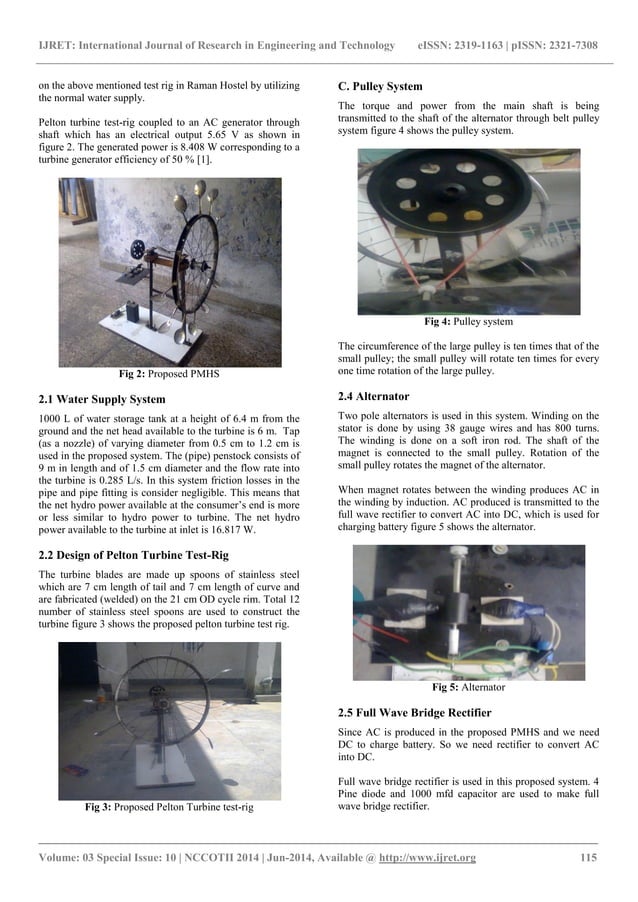 IJRET: International Journal of Research in Engineering and Technology eISSN: 2319-1163 | pISSN: 2321-7308

on the above mentioned test rig in Raman Hostel by utilizing the normal water supply.

Pelton turbine test-rig coupled to an AC generator through shaft which has an electrical output 5.65 V as shown in figure 2. The generated power is 8.408 W corresponding to a turbine generator efficiency of 50 % [1].

Fig 2: Proposed PMHS

2.1 Water Supply System

1000 L of water storage tank at a height of 6.4 m from the ground and the net head available to the turbine is 6 m. Tap (as a nozzle) of varying diameter from 0.5 cm to 1.2 cm is used in the proposed system. The (pipe) penstock consists of 9 m in length and of 1.5 cm diameter and the flow rate into the turbine is 0.285 L/s. In this system friction losses in the pipe and pipe fitting is consider negligible. This means that the net hydro power available at the consumer's end is more or less similar to hydro power to turbine. The net hydro power available to the turbine at inlet is 16.817 W.

2.2 Design of Pelton Turbine Test-Rig

The turbine blades are made up spoons of stainless steel which are 7 cm length of tail and 7 cm length of curve and are fabricated (welded) on the 21 cm OD cycle rim. Total 12 number of stainless steel spoons are used to construct the turbine figure 3 shows the proposed pelton turbine test rig.

Fig 3: Proposed Pelton Turbine test-rig

C. Pulley System

The torque and power from the main shaft is being transmitted to the shaft of the alternator through belt pulley system figure 4 shows the pulley system.

Fig 4: Pulley system

The circumference of the large pulley is ten times that of the small pulley; the small pulley will rotate ten times for every one time rotation of the large pulley.

2.4 Alternator

Two pole alternators is used in this system. Winding on the stator is done by using 38 gauge wires and has 800 turns. The winding is done on a soft iron rod. The shaft of the magnet is connected to the small pulley. Rotation of the small pulley rotates the magnet of the alternator.

When magnet rotates between the winding produces AC in the winding by induction. AC produced is transmitted to the full wave rectifier to convert AC into DC, which is used for charging battery figure 5 shows the alternator.

Fig 5: Alternator

2.5 Full Wave Bridge Rectifier

Since AC is produced in the proposed PMHS and we need DC to charge battery. So we need rectifier to convert AC into DC.

Full wave bridge rectifier is used in this proposed system. 4 Pine diode and 1000 mfd capacitor are used to make full wave bridge rectifier.

Volume: 03 Special Issue: 10 | NCCOTII 2014 | Jun-2014, Available @ http://www.ijret.org 115