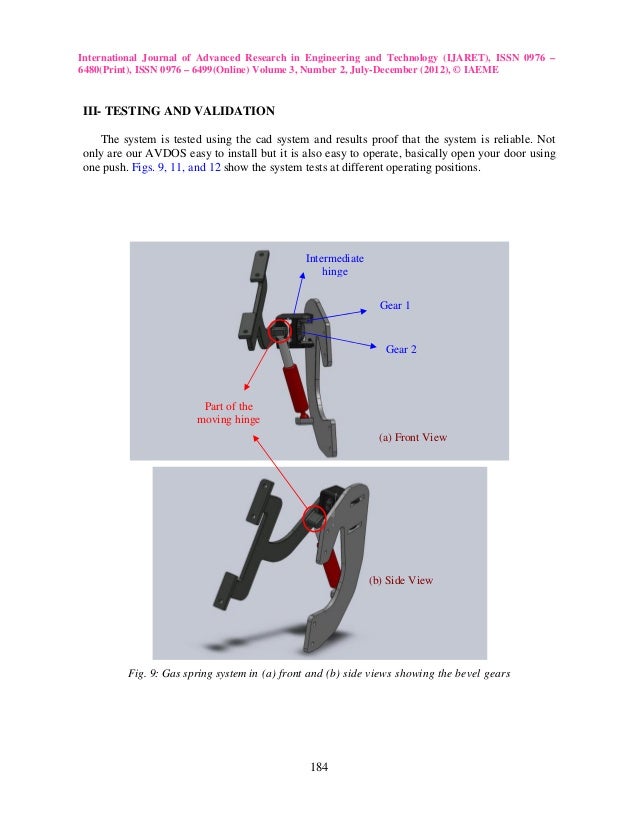 International Journal of Advanced Research in Engineering and Technology (IJARET), ISSN 0976 – 6480(Print), ISSN 0976 – 6499(Online) Volume 3, Number 2, July-December (2012), © IAEME

III- TESTING AND VALIDATION

The system is tested using the cad system and results proof that the system is reliable. Not only are our AVDOS easy to install but it is also easy to operate, basically open your door using one push. Figs. 9, 11, and 12 show the system tests at different operating positions.

Intermediate hinge

Gear 1

Gear 2

Part of the moving hinge

(a) Front View

(b) Side View

Fig. 9: Gas spring system in (a) front and (b) side views showing the bevel gears

184