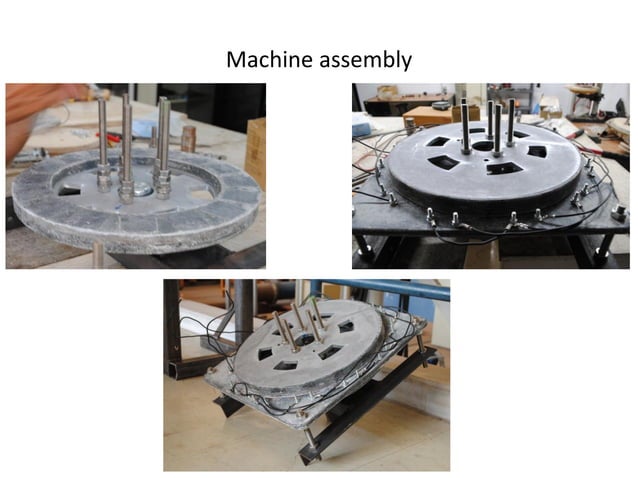 Machine assembly