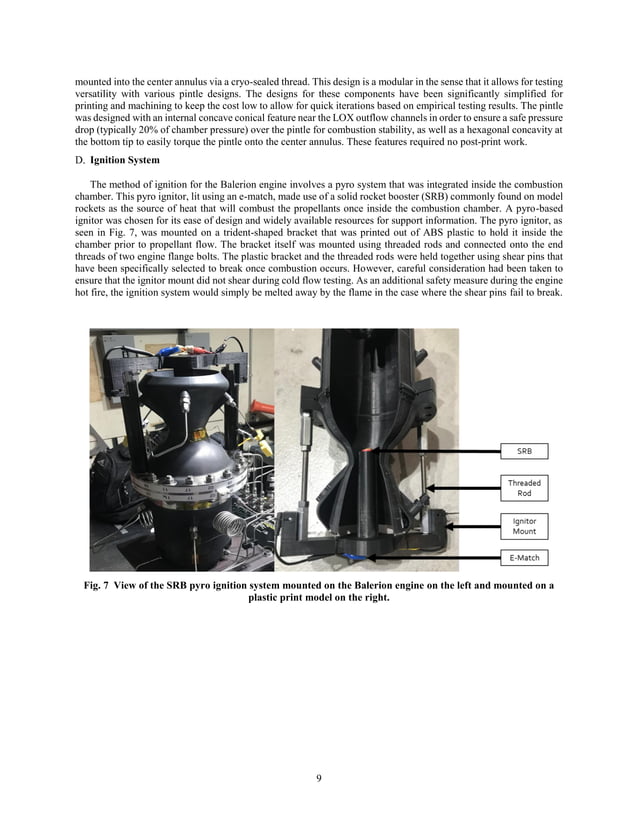 mounted into the center annulus via a cryo-sealed thread. This design is a modular in the sense that it allows for testing versatility with various pintle designs. The designs for these components have been significantly simplified for printing and machining to keep the cost low to allow for quick iterations based on empirical testing results. The pintle was designed with an internal concave conical feature near the LOX outflow channels in order to ensure a safe pressure drop (typically 20% of chamber pressure) over the pintle for combustion stability, as well as a hexagonal concavity at the bottom tip to easily torque the pintle onto the center annulus. These features required no post-print work.

D. Ignition System

The method of ignition for the Balerion engine involves a pyro system that was integrated inside the combustion chamber. This pyro ignitor, lit using an e-match, made use of a solid rocket booster (SRB) commonly found on model rockets as the source of heat that will combust the propellants once inside the combustion chamber. A pyro-based ignitor was chosen for its ease of design and widely available resources for support information. The pyro ignitor, as seen in Fig. 7, was mounted on a trident-shaped bracket that was printed out of ABS plastic to hold it inside the chamber prior to propellant flow. The bracket itself was mounted using threaded rods and connected onto the end threads of two engine flange bolts. The plastic bracket and the threaded rods were held together using shear pins that have been specifically selected to break once combustion occurs. However, careful consideration had been taken to ensure that the ignitor mount did not shear during cold flow testing. As an additional safety measure during the engine hot fire, the ignition system would simply be melted away by the flame in the case where the shear pins fail to break.

SRB

Threaded Rod

Ignitor Mount

E-Match

Fig. 7 View of the SRB pyro ignition system mounted on the Balerion engine on the left and mounted on a plastic print model on the right.

9