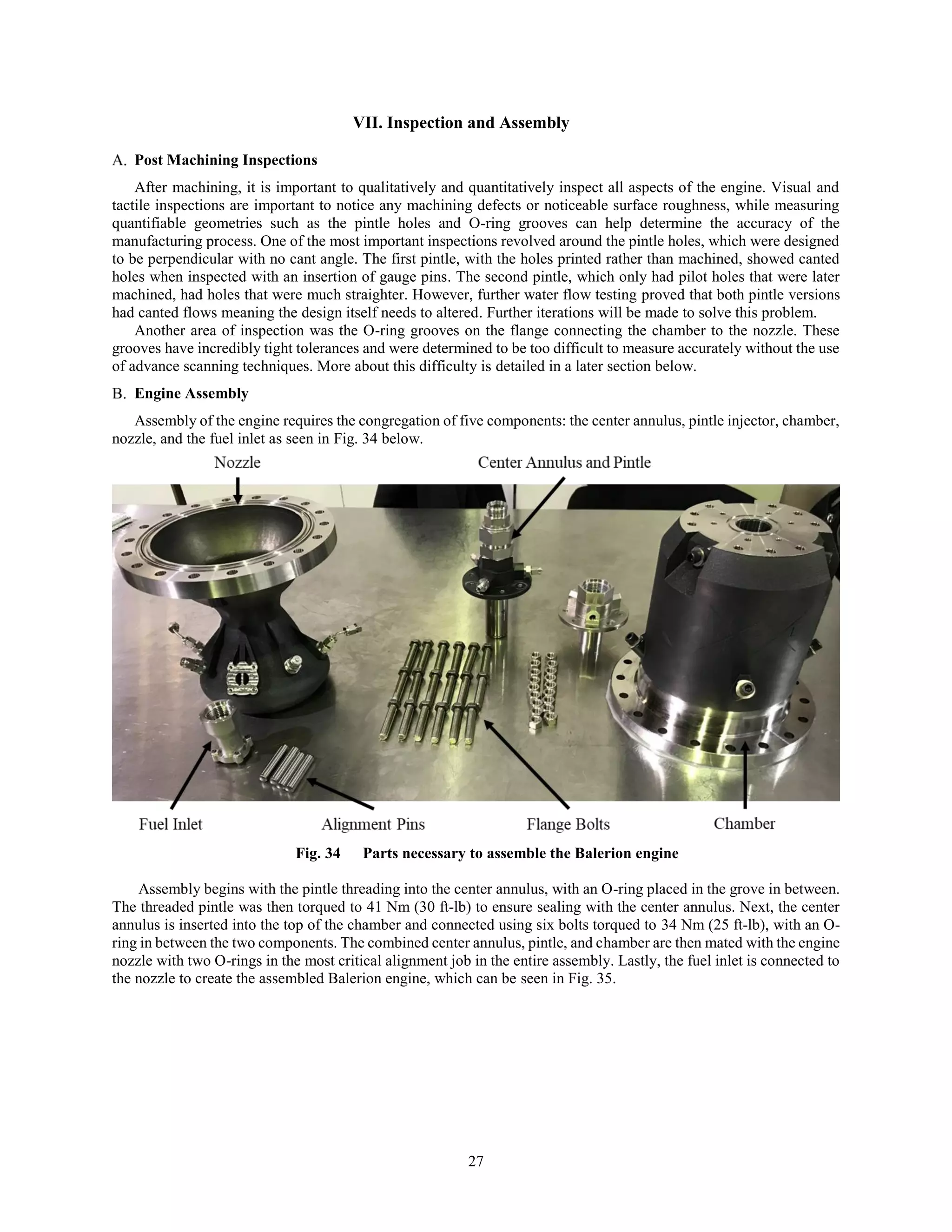 VII. Inspection and Assembly

A. Post Machining Inspections

After machining, it is important to qualitatively and quantitatively inspect all aspects of the engine. Visual and tactile inspections are important to notice any machining defects or noticeable surface roughness, while measuring quantifiable geometries such as the pintle holes and O-ring grooves can help determine the accuracy of the manufacturing process. One of the most important inspections revolved around the pintle holes, which were designed to be perpendicular with no cant angle. The first pintle, with the holes printed rather than machined, showed canted holes when inspected with an insertion of gauge pins. The second pintle, which only had pilot holes that were later machined, had holes that were much straighter. However, further water flow testing proved that both pintle versions had canted flows meaning the design itself needs to altered. Further iterations will be made to solve this problem.

Another area of inspection was the O-ring grooves on the flange connecting the chamber to the nozzle. These grooves have incredibly tight tolerances and were determined to be too difficult to measure accurately without the use of advance scanning techniques. More about this difficulty is detailed in a later section below.

B. Engine Assembly

Assembly of the engine requires the congregation of five components: the center annulus, pintle injector, chamber, nozzle, and the fuel inlet as seen in Fig. 34 below.

Nozzle
Center Annulus and Pintle
Fuel Inlet
Alignment Pins
Flange Bolts
Chamber

Fig. 34 Parts necessary to assemble the Balerion engine

Assembly begins with the pintle threading into the center annulus, with an O-ring placed in the grove in between. The threaded pintle was then torqued to 41 Nm (30 ft-lb) to ensure sealing with the center annulus. Next, the center annulus is inserted into the top of the chamber and connected using six bolts torqued to 34 Nm (25 ft-lb), with an O-ring in between the two components. The combined center annulus, pintle, and chamber are then mated with the engine nozzle with two O-rings in the most critical alignment job in the entire assembly. Lastly, the fuel inlet is connected to the nozzle to create the assembled Balerion engine, which can be seen in Fig. 35.

27