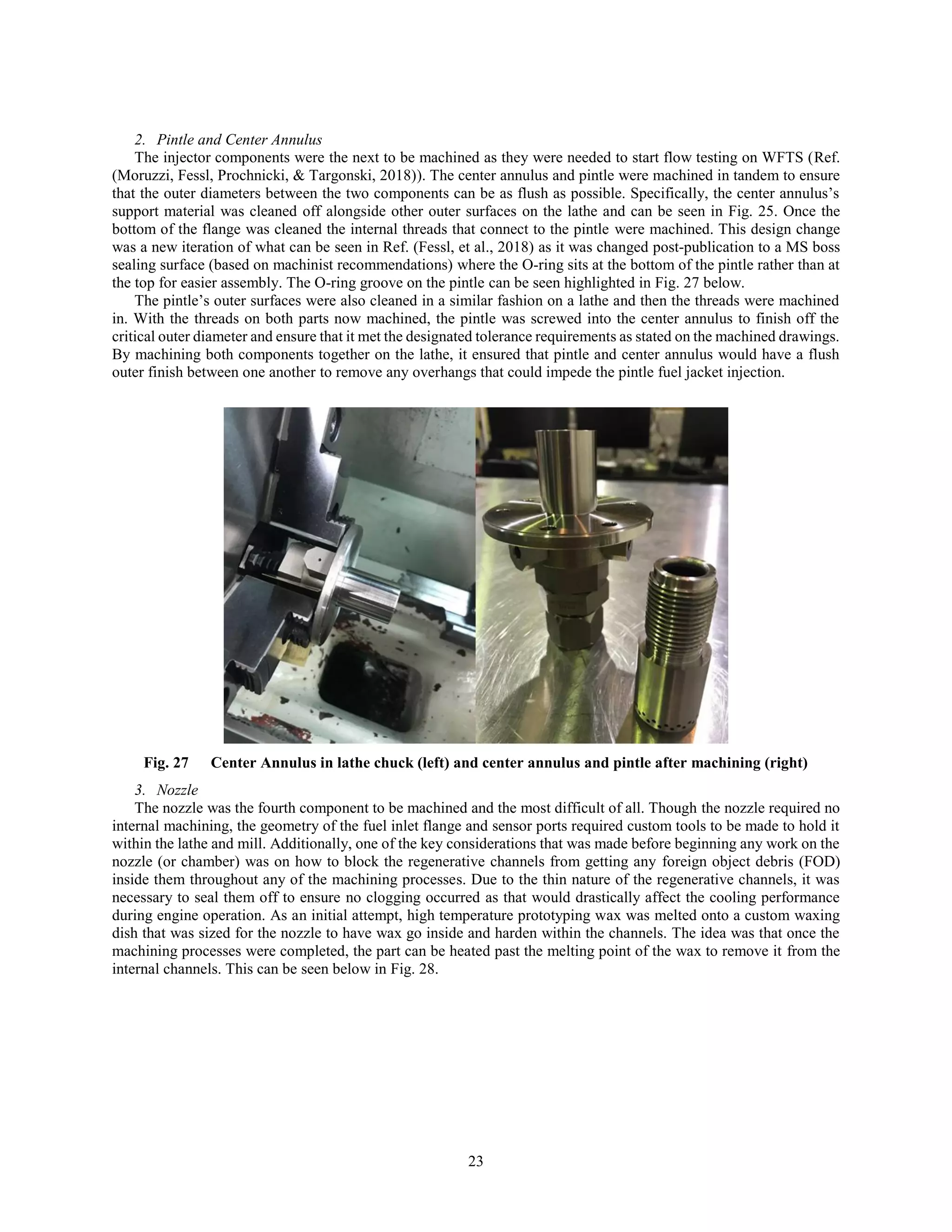 2. Pintle and Center Annulus

The injector components were the next to be machined as they were needed to start flow testing on WFTS (Ref. (Moruzzi, Fessl, Prochnicki, & Targonski, 2018)). The center annulus and pintle were machined in tandem to ensure that the outer diameters between the two components can be as flush as possible. Specifically, the center annulus's support material was cleaned off alongside other outer surfaces on the lathe and can be seen in Fig. 25. Once the bottom of the flange was cleaned the internal threads that connect to the pintle were machined. This design change was a new iteration of what can be seen in Ref. (Fessl, et al., 2018) as it was changed post-publication to a MS boss sealing surface (based on machinist recommendations) where the O-ring sits at the bottom of the pintle rather than at the top for easier assembly. The O-ring groove on the pintle can be seen highlighted in Fig. 27 below.

The pintle's outer surfaces were also cleaned in a similar fashion on a lathe and then the threads were machined in. With the threads on both parts now machined, the pintle was screwed into the center annulus to finish off the critical outer diameter and ensure that it met the designated tolerance requirements as stated on the machined drawings. By machining both components together on the lathe, it ensured that pintle and center annulus would have a flush outer finish between one another to remove any overhangs that could impede the pintle fuel jacket injection.

Fig. 27 Center Annulus in lathe chuck (left) and center annulus and pintle after machining (right)

3. Nozzle

The nozzle was the fourth component to be machined and the most difficult of all. Though the nozzle required no internal machining, the geometry of the fuel inlet flange and sensor ports required custom tools to be made to hold it within the lathe and mill. Additionally, one of the key considerations that was made before beginning any work on the nozzle (or chamber) was on how to block the regenerative channels from getting any foreign object debris (FOD) inside them throughout any of the machining processes. Due to the thin nature of the regenerative channels, it was necessary to seal them off to ensure no clogging occurred as that would drastically affect the cooling performance during engine operation. As an initial attempt, high temperature prototyping wax was melted onto a custom waxing dish that was sized for the nozzle to have wax go inside and harden within the channels. The idea was that once the machining processes were completed, the part can be heated past the melting point of the wax to remove it from the internal channels. This can be seen below in Fig. 28.

23