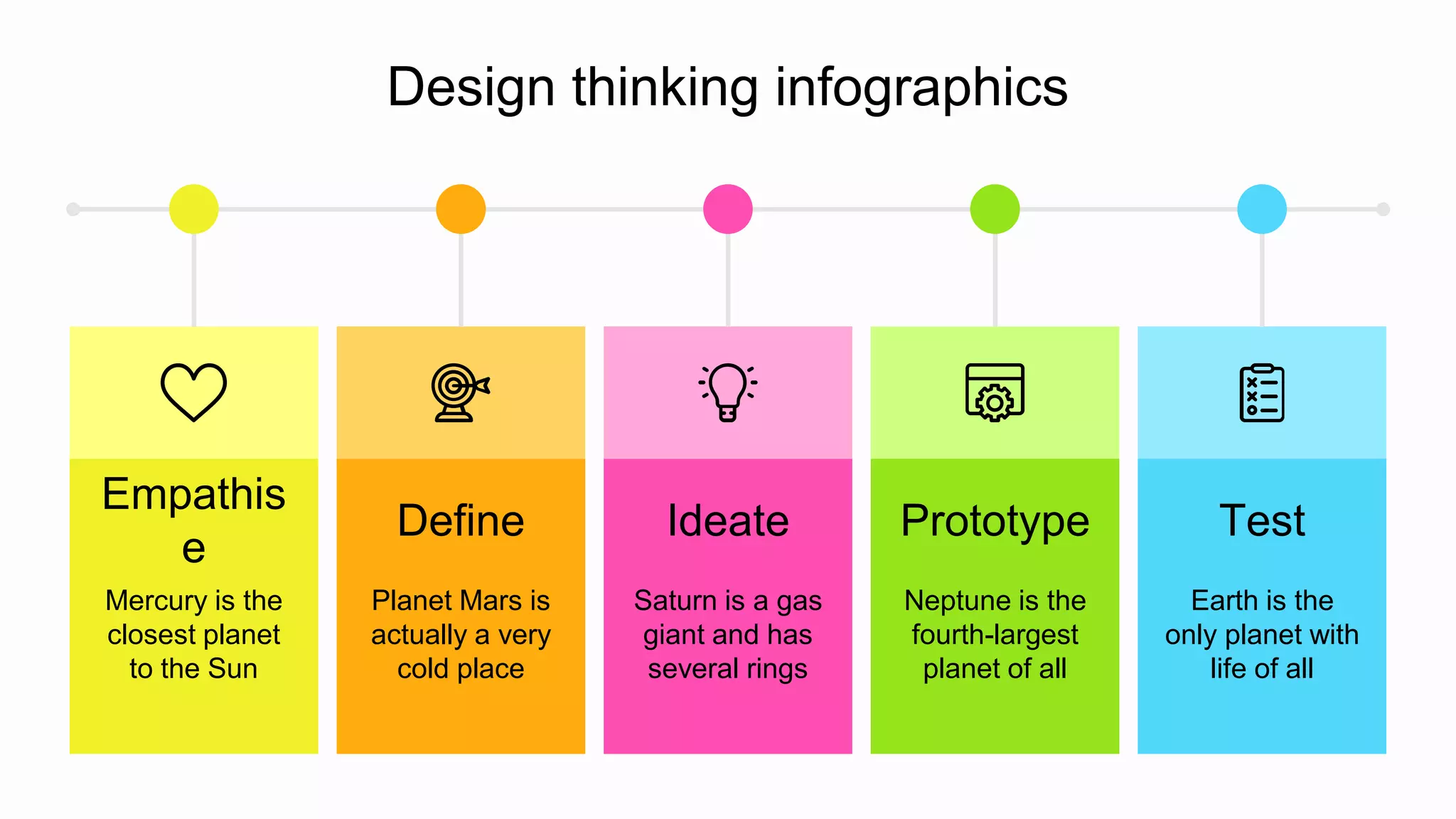 Design thinking infographics

Empathise

Mercury is the closest planet to the Sun

Define

Planet Mars is actually a very cold place

Ideate

Saturn is a gas giant and has several rings

Prototype

Neptune is the fourth-largest planet of all

Test

Earth is the only planet with life of all