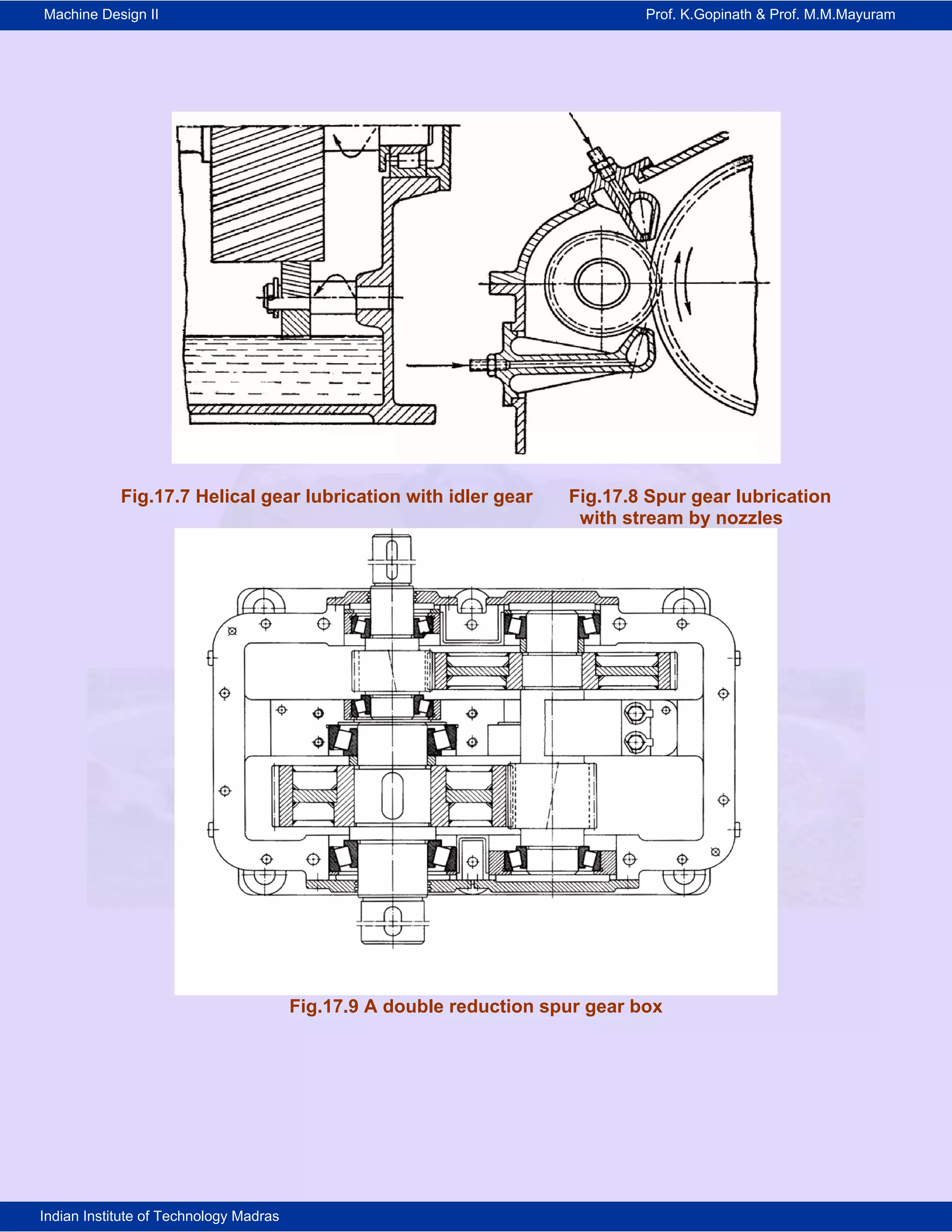 Machine Design II

Prof. K.Gopinath & Prof. M.M.Mayuram

Fig.17.7 Helical gear lubrication with idler gear

Fig.17.8 Spur gear lubrication with stream by nozzles

Fig.17.9 A double reduction spur gear box

Indian Institute of Technology Madras