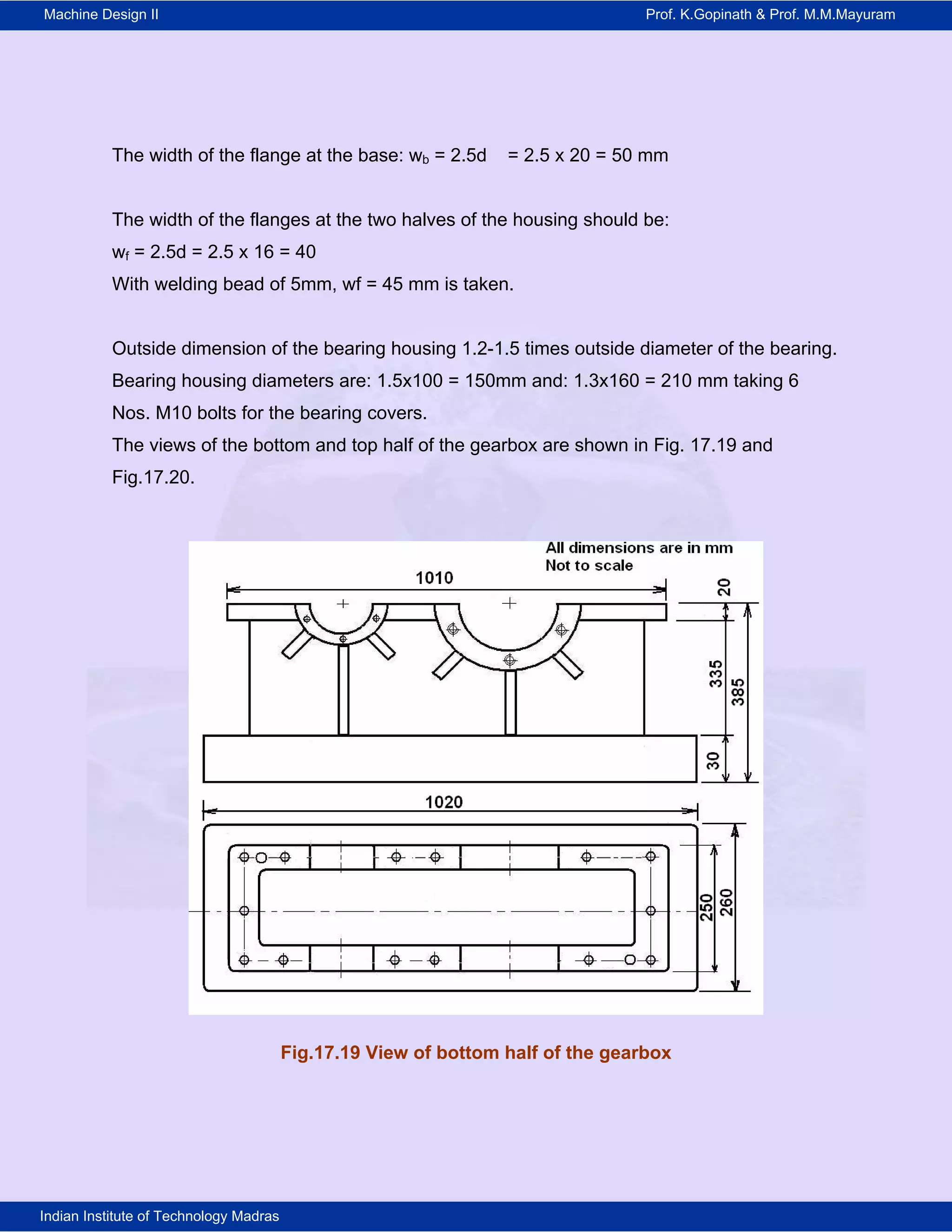 Machine Design II Prof. K.Gopinath & Prof. M.M.Mayuram

The width of the flange at the base: $w_b$ = 2.5d = 2.5 x 20 = 50 mm

The width of the flanges at the two halves of the housing should be:
$w_f$ = 2.5d = 2.5 x 16 = 40
With welding bead of 5mm, wf = 45 mm is taken.

Outside dimension of the bearing housing 1.2-1.5 times outside diameter of the bearing. Bearing housing diameters are: 1.5x100 = 150mm and: 1.3x160 = 210 mm taking 6 Nos. M10 bolts for the bearing covers.
The views of the bottom and top half of the gearbox are shown in Fig. 17.19 and Fig.17.20.

All dimensions are in mm
Not to scale

1010

20

335

385

30

1020

250

260

Fig.17.19 View of bottom half of the gearbox

Indian Institute of Technology Madras