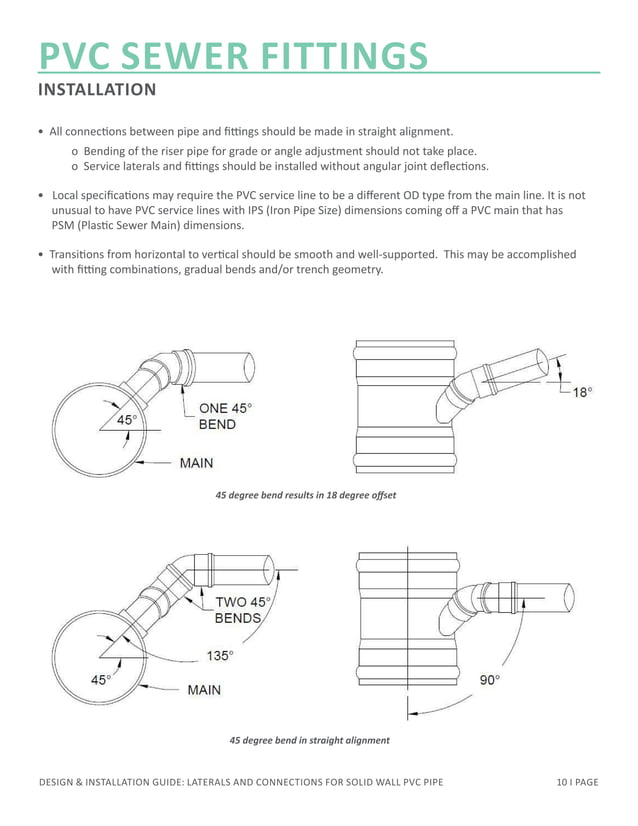 PVC SEWER FITTINGS
INSTALLATION

• All connections between pipe and fittings should be made in straight alignment.
o Bending of the riser pipe for grade or angle adjustment should not take place.
o Service laterals and fittings should be installed without angular joint deflections.

• Local specifications may require the PVC service line to be a different OD type from the main line. It is not unusual to have PVC service lines with IPS (Iron Pipe Size) dimensions coming off a PVC main that has PSM (Plastic Sewer Main) dimensions.

• Transitions from horizontal to vertical should be smooth and well-supported. This may be accomplished with fitting combinations, gradual bends and/or trench geometry.

45°
ONE 45° BEND
MAIN
18°

45 degree bend results in 18 degree offset

TWO 45° BENDS
135°
45°
MAIN
90°

45 degree bend in straight alignment

DESIGN & INSTALLATION GUIDE: LATERALS AND CONNECTIONS FOR SOLID WALL PVC PIPE
10 I PAGE