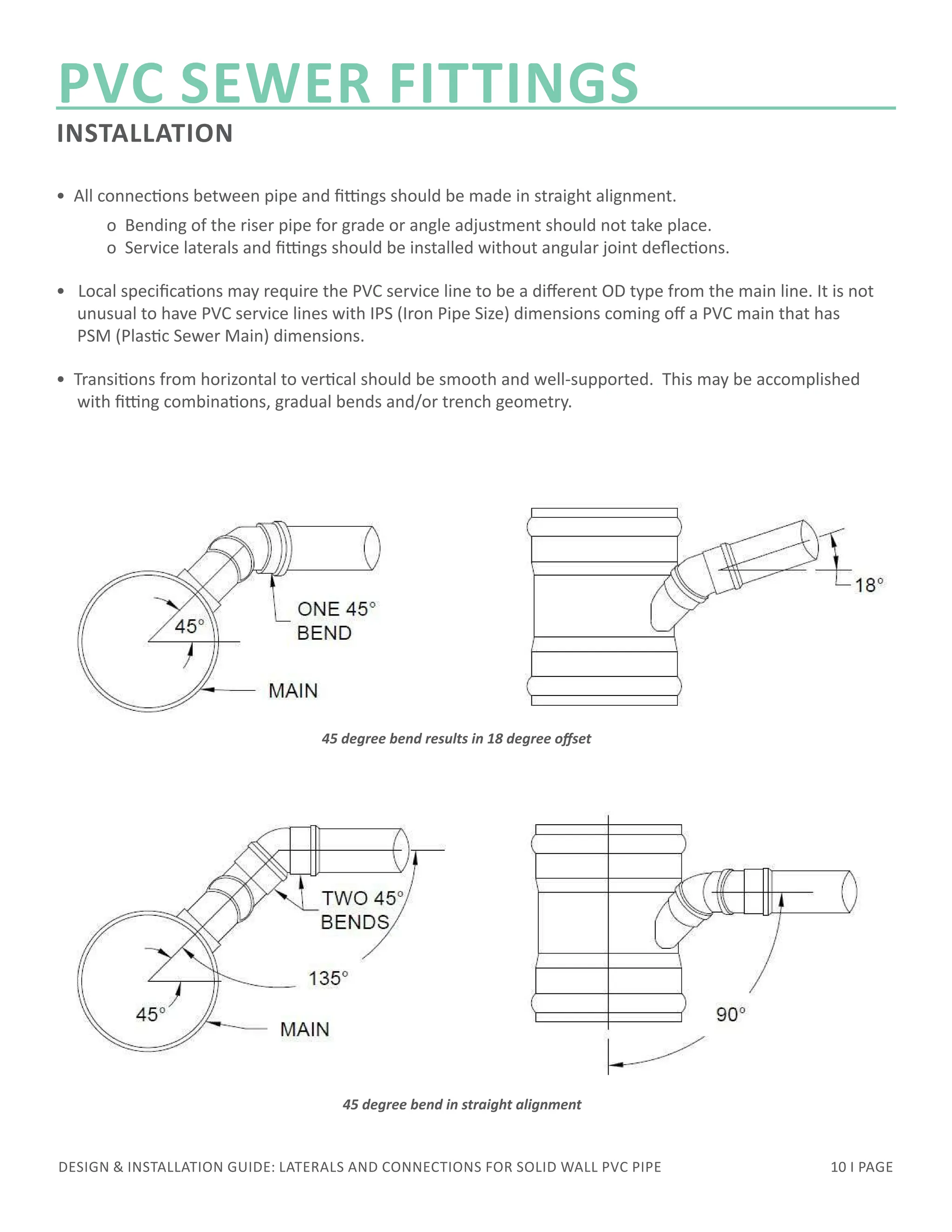 PVC SEWER FITTINGS

INSTALLATION

• All connections between pipe and fittings should be made in straight alignment.

o Bending of the riser pipe for grade or angle adjustment should not take place.
o Service laterals and fittings should be installed without angular joint deflections.

• Local specifications may require the PVC service line to be a different OD type from the main line. It is not unusual to have PVC service lines with IPS (Iron Pipe Size) dimensions coming off a PVC main that has PSM (Plastic Sewer Main) dimensions.

• Transitions from horizontal to vertical should be smooth and well-supported. This may be accomplished with fitting combinations, gradual bends and/or trench geometry.

45°

ONE 45° BEND

MAIN

18°

45 degree bend results in 18 degree offset

TWO 45° BENDS

135°

45°

MAIN

90°

45 degree bend in straight alignment

DESIGN & INSTALLATION GUIDE: LATERALS AND CONNECTIONS FOR SOLID WALL PVC PIPE

10 I PAGE